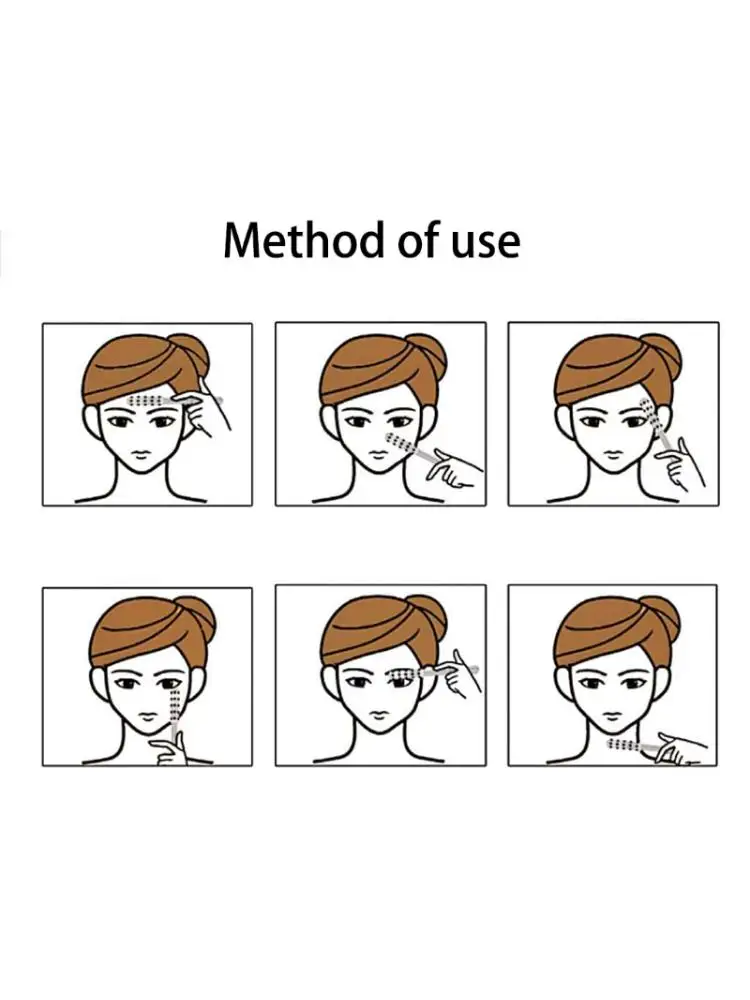 Method of use