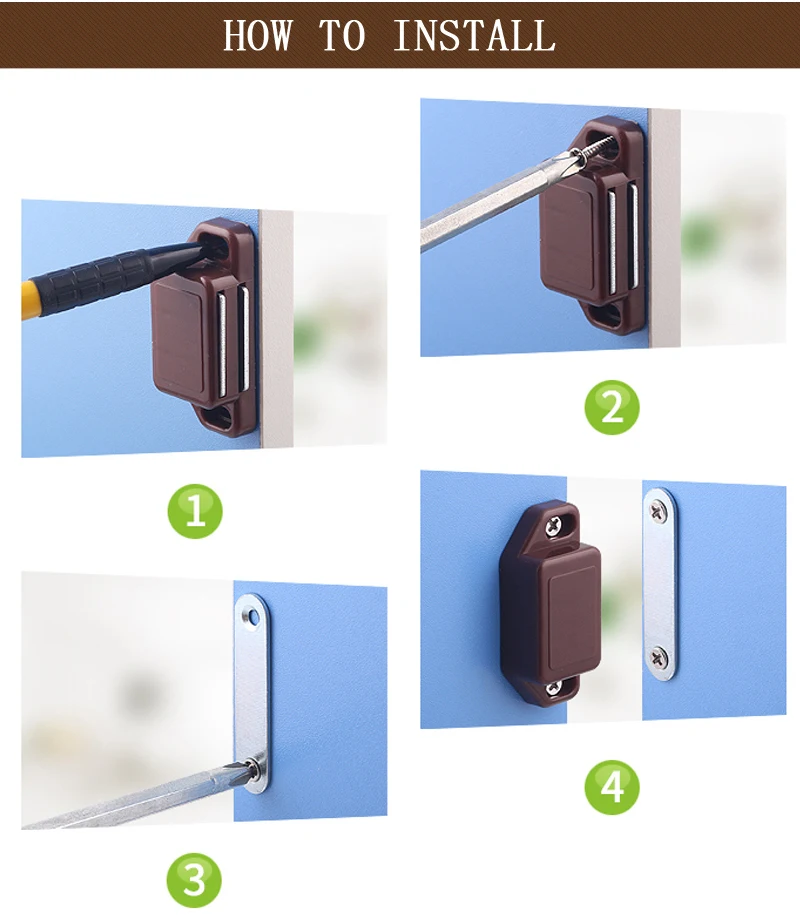 HOW TO INSTALL

1

2

3

4