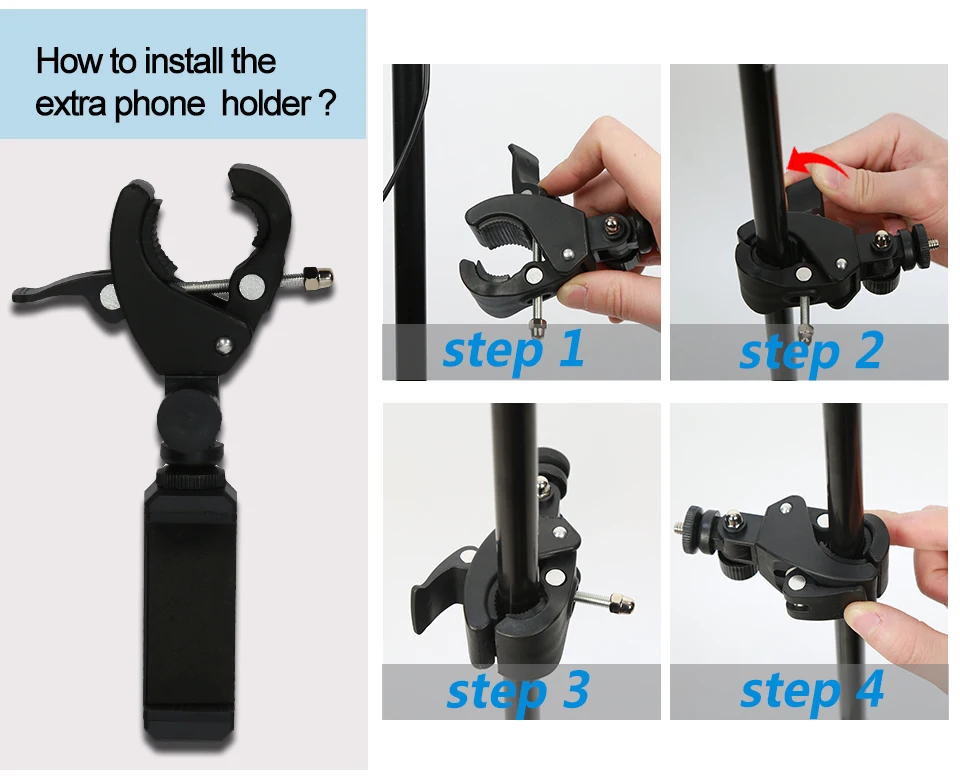 How to install the extra phone holder ?

step 1

step 2

step 3

step 4