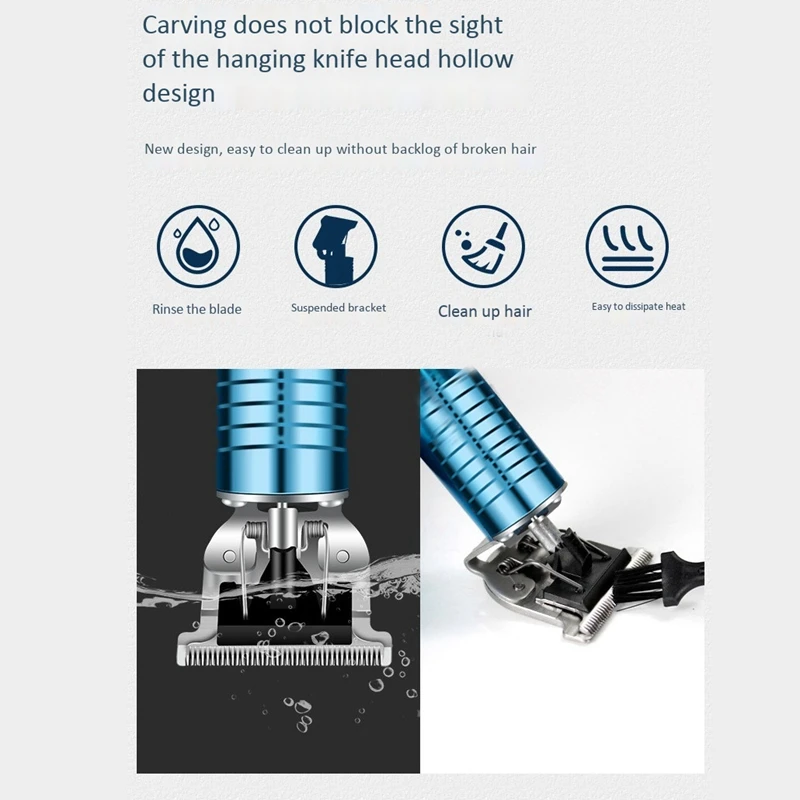 Carving does not block the sight of the hanging knife head hollow design

New design, easy to clean up without backlog of broken hair

Rinse the blade

Suspended bracket

Clean up hair

Easy to dissipate heat