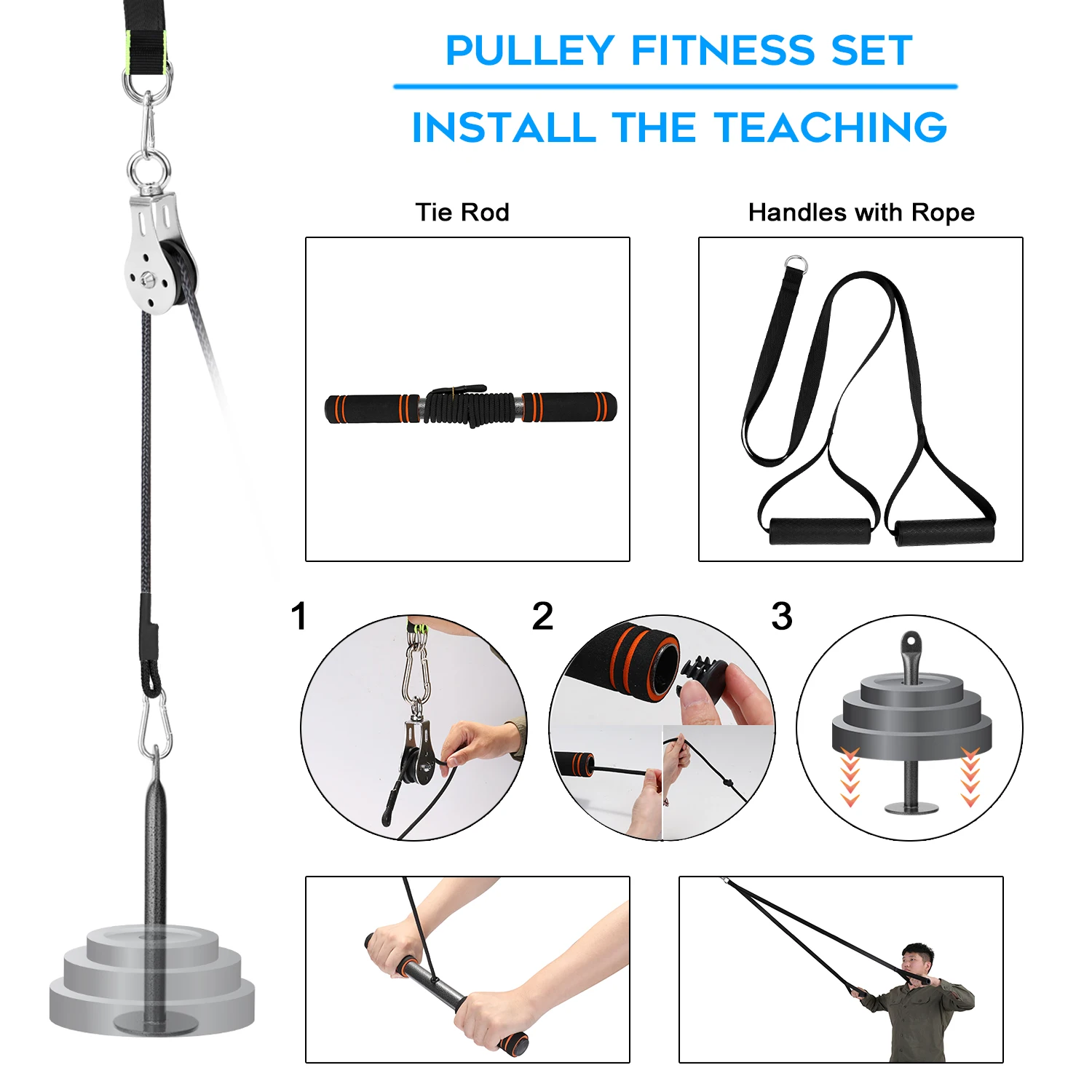 PULLEY FITNESS SET

INSTALL THE TEACHING

Tie Rod

Handles with Rope

1

2

3