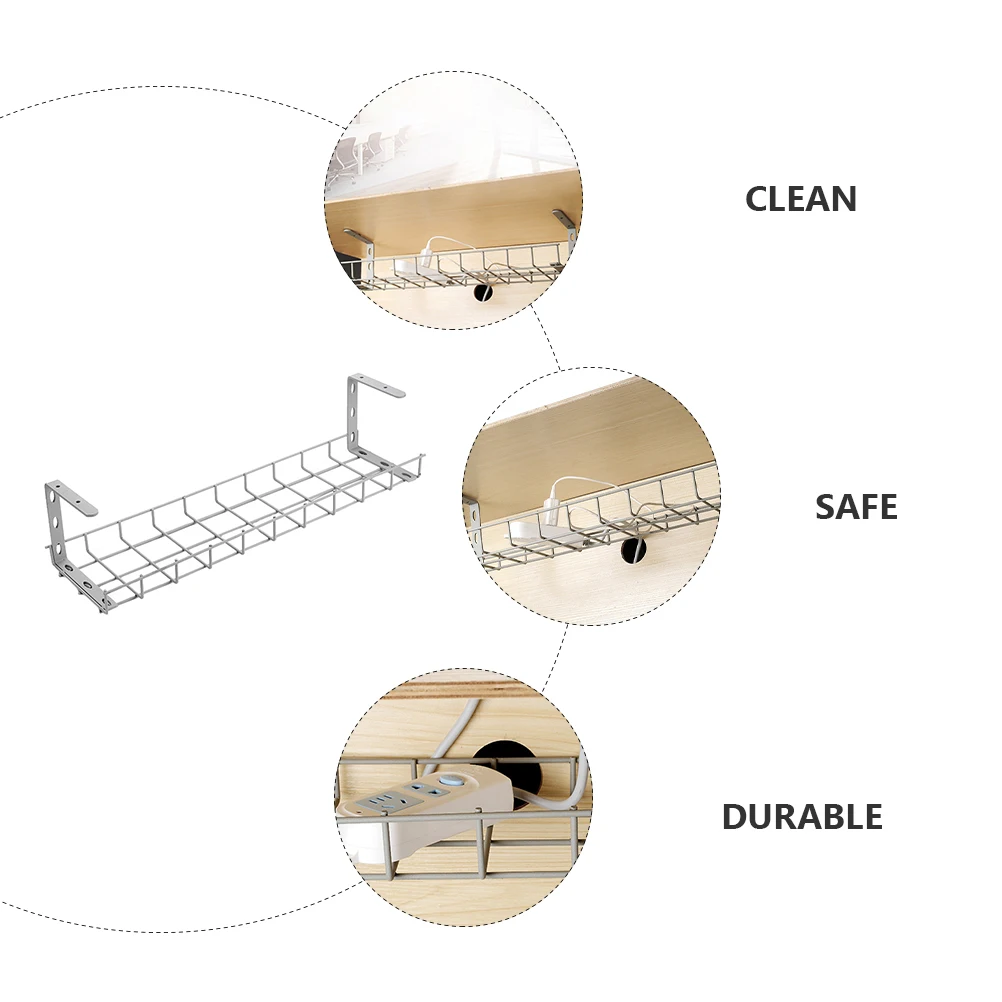 CLEAN

SAFE

DURABLE