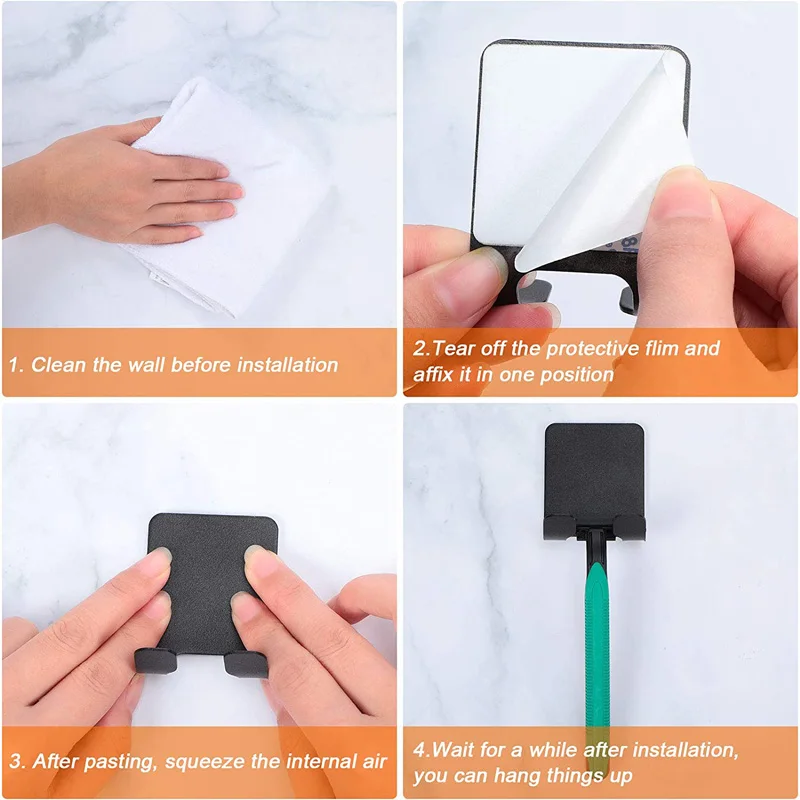 1. Clean the wall before installation

2.Tear off the protective flim and affix it in one position

3. After pasting, squeeze the internal air

4.Wait for a while after installation, you can hang things up