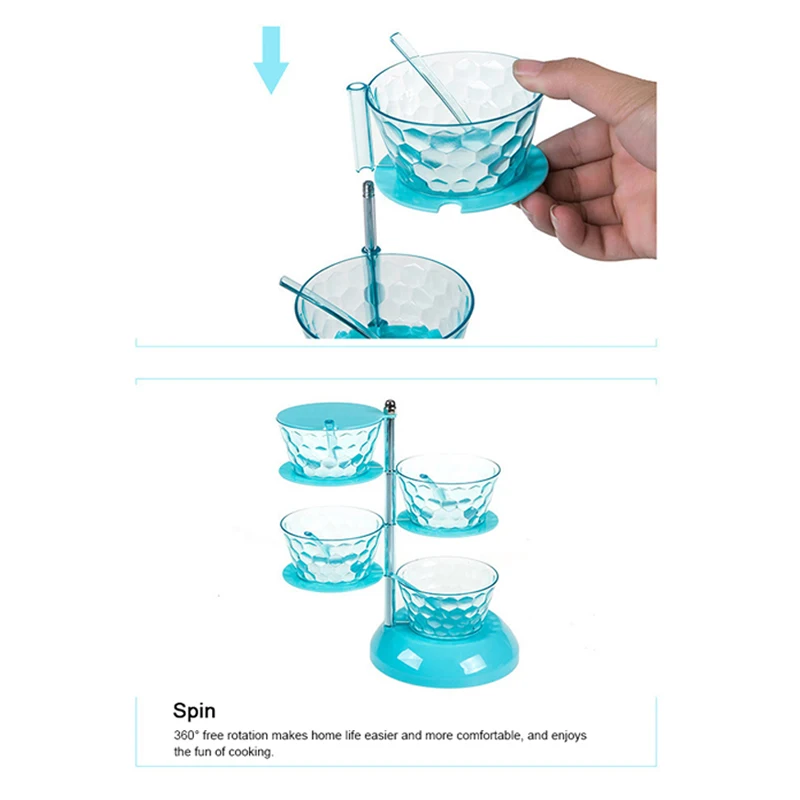 Spin

360° free rotation makes home life easier and more comfortable, and enjoys the fun of cooking.