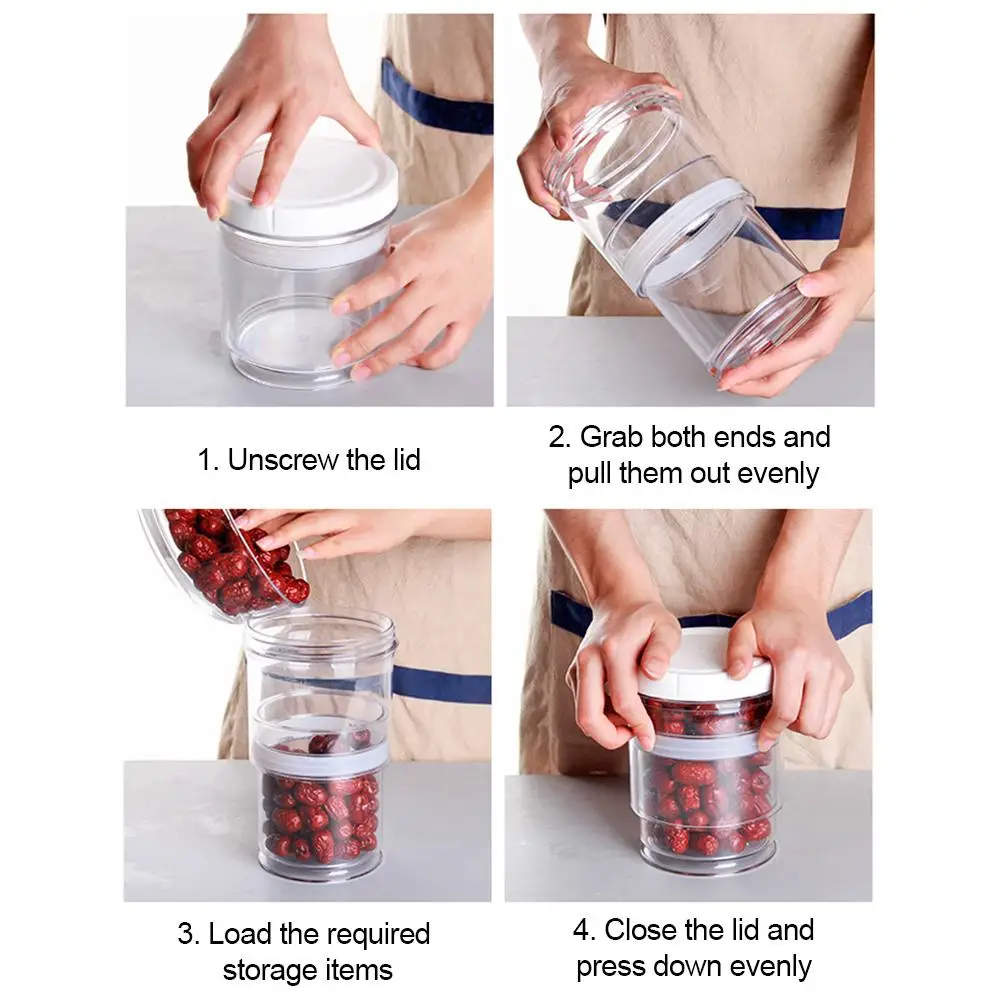 1. Unscrew the lid

2. Grab both ends and pull them out evenly

3. Load the required storage items

4. Close the lid and press down evenly