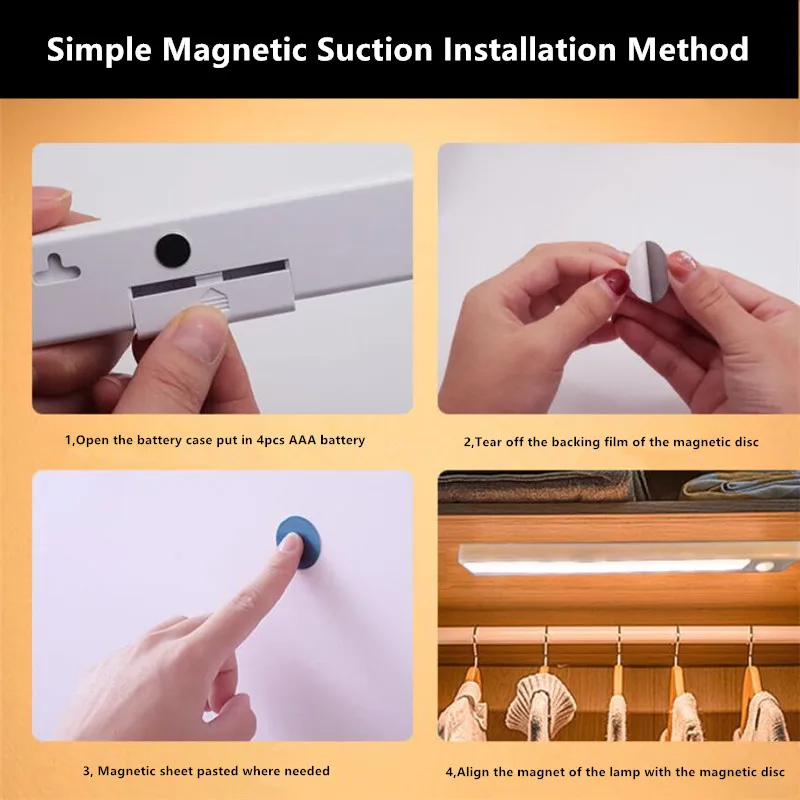 Simple Magnetic Suction Installation Method

1,Open the battery case put in 4pcs AAA battery

2,Tear off the backing film of the magnetic disc

3, Magnetic sheet pasted where needed

4,Align the magnet of the lamp with the magnetic disc