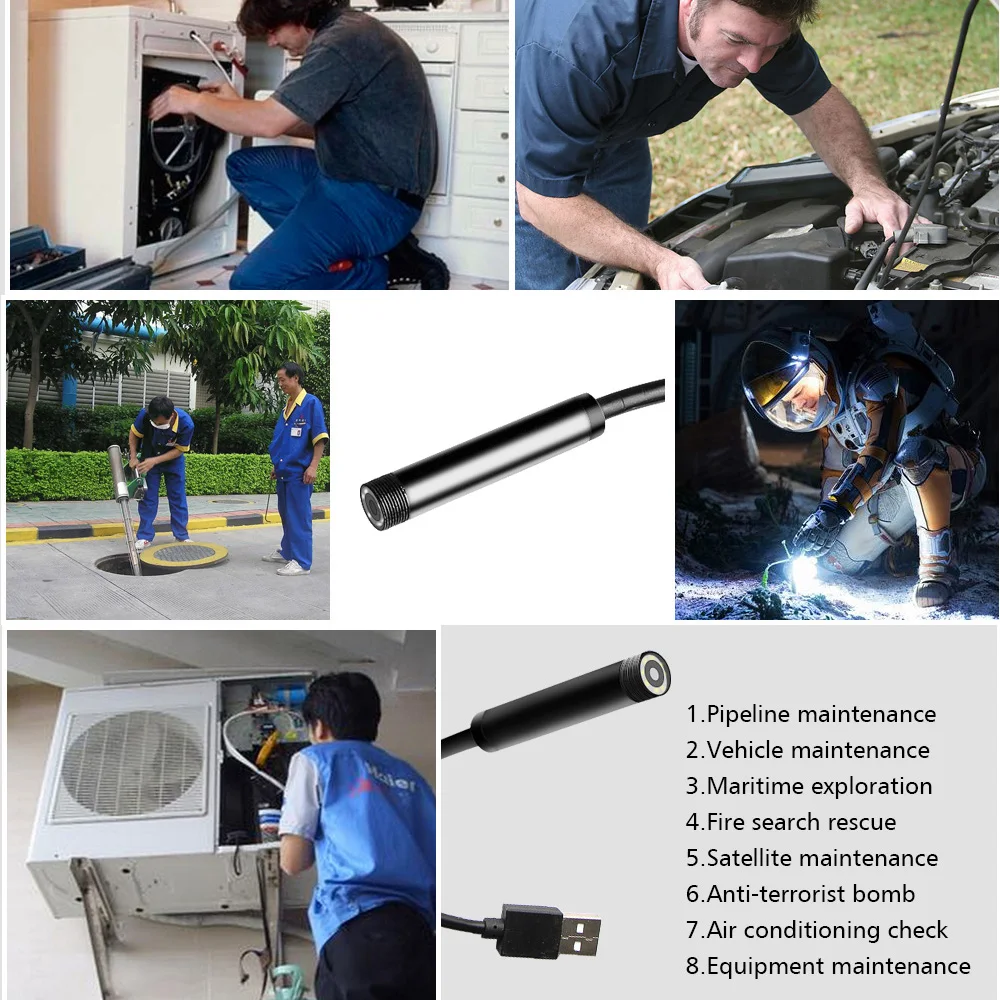 Haier

1.Pipeline maintenance
2.Vehicle maintenance
3.Maritime exploration
4.Fire search rescue
5.Satellite maintenance
6.Anti-terrorist bomb
7.Air conditioning check
8.Equipment maintenance