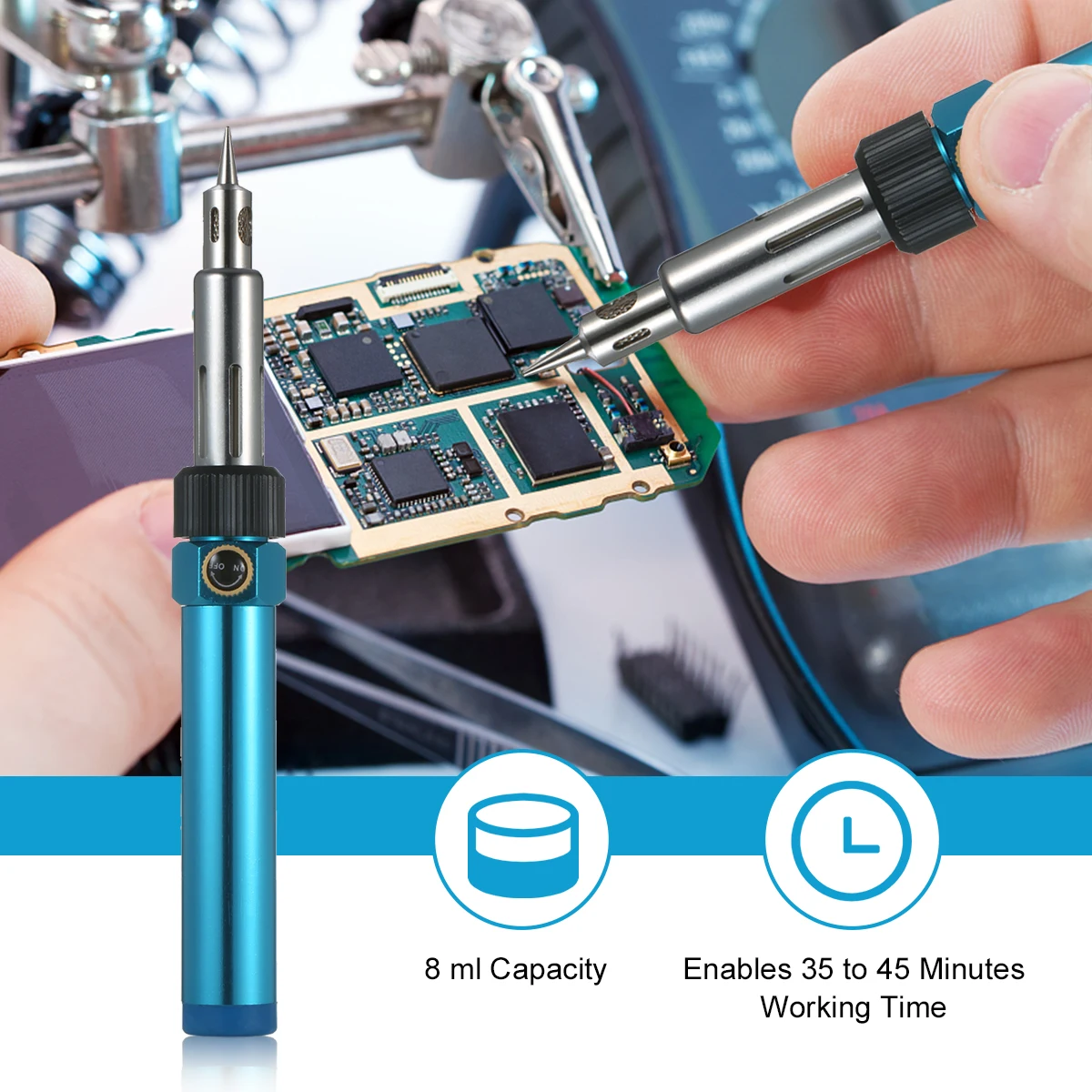 OFF ON

8 ml Capacity

Enables 35 to 45 Minutes Working Time