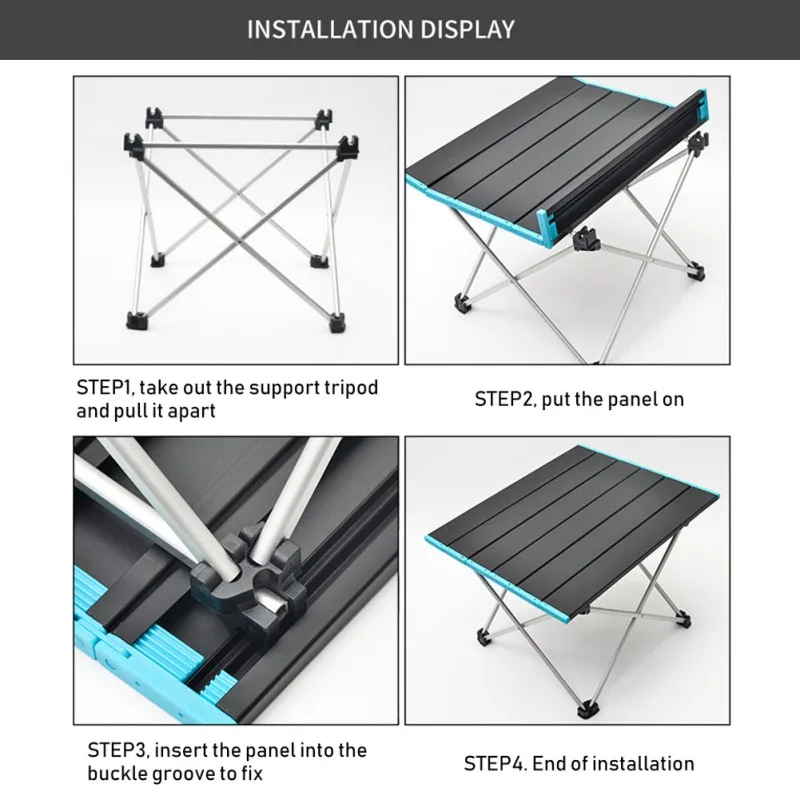 INSTALLATION DISPLAY

STEP1, take out the support tripod and pull it apart

STEP2, put the panel on

STEP3, insert the panel into the buckle groove to fix

STEP4. End of installation