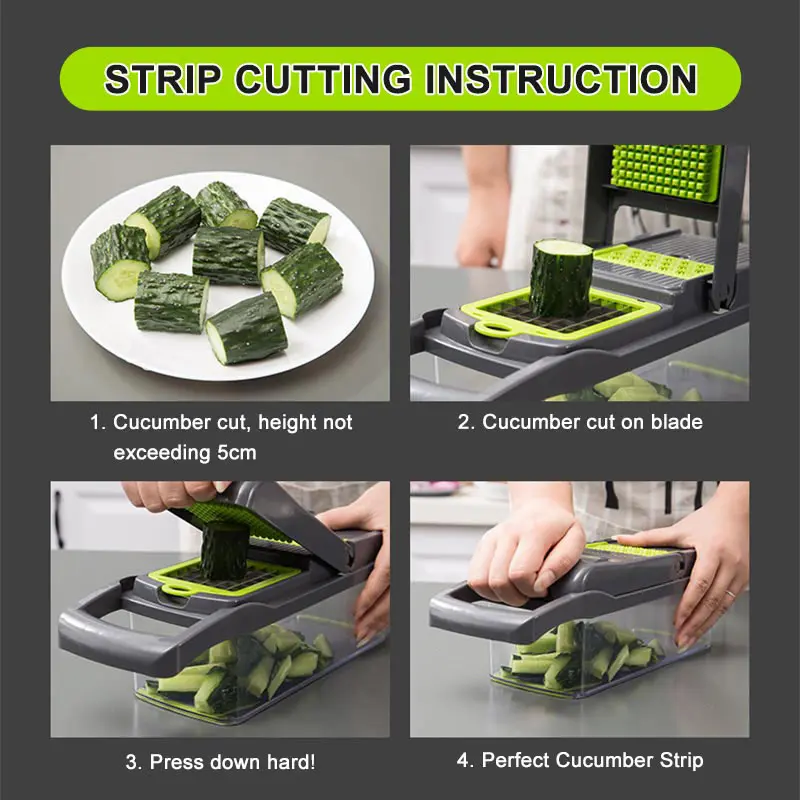 STRIP CUTTING INSTRUCTION

1. Cucumber cut, height not exceeding 5cm

2. Cucumber cut on blade

3. Press down hard!

4. Perfect Cucumber Strip