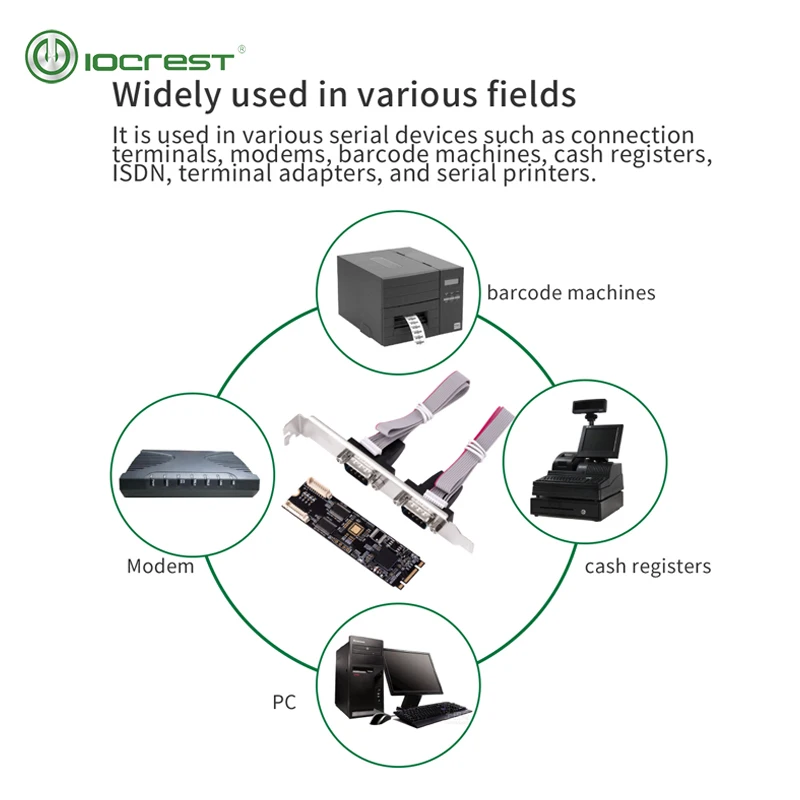 IOCREST®

Widely used in various fields

It is used in various serial devices such as connection terminals, modems, barcode machines, cash registers, ISDN, terminal adapters, and serial printers.

barcode machines

Modem

cash registers

PC