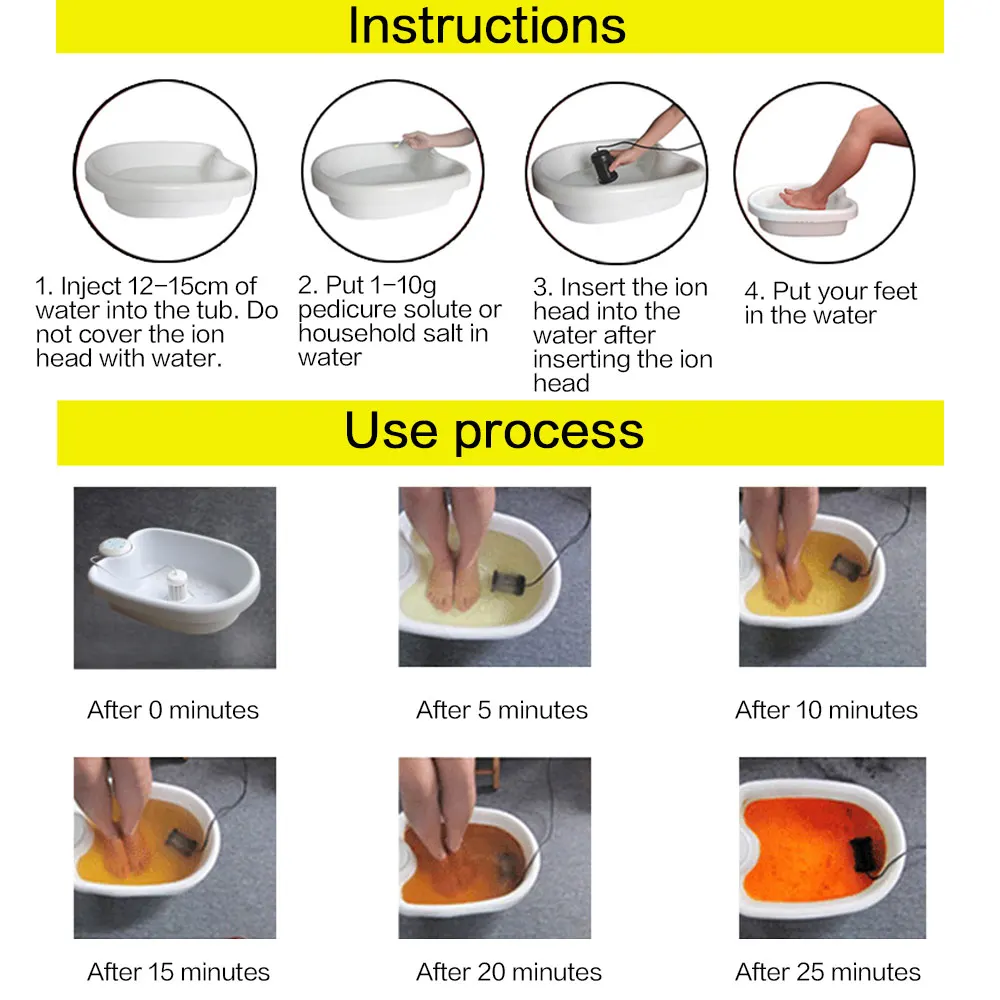 Instructions

1. Inject 12–15cm of water into the tub. Do not cover the ion head with water.

2. Put 1–10g pedicure solute or household salt in water

3. Insert the ion head into the water after inserting the ion head

4. Put your feet in the water

Use process

After 0 minutes

After 5 minutes

After 10 minutes

After 15 minutes

After 20 minutes

After 25 minutes