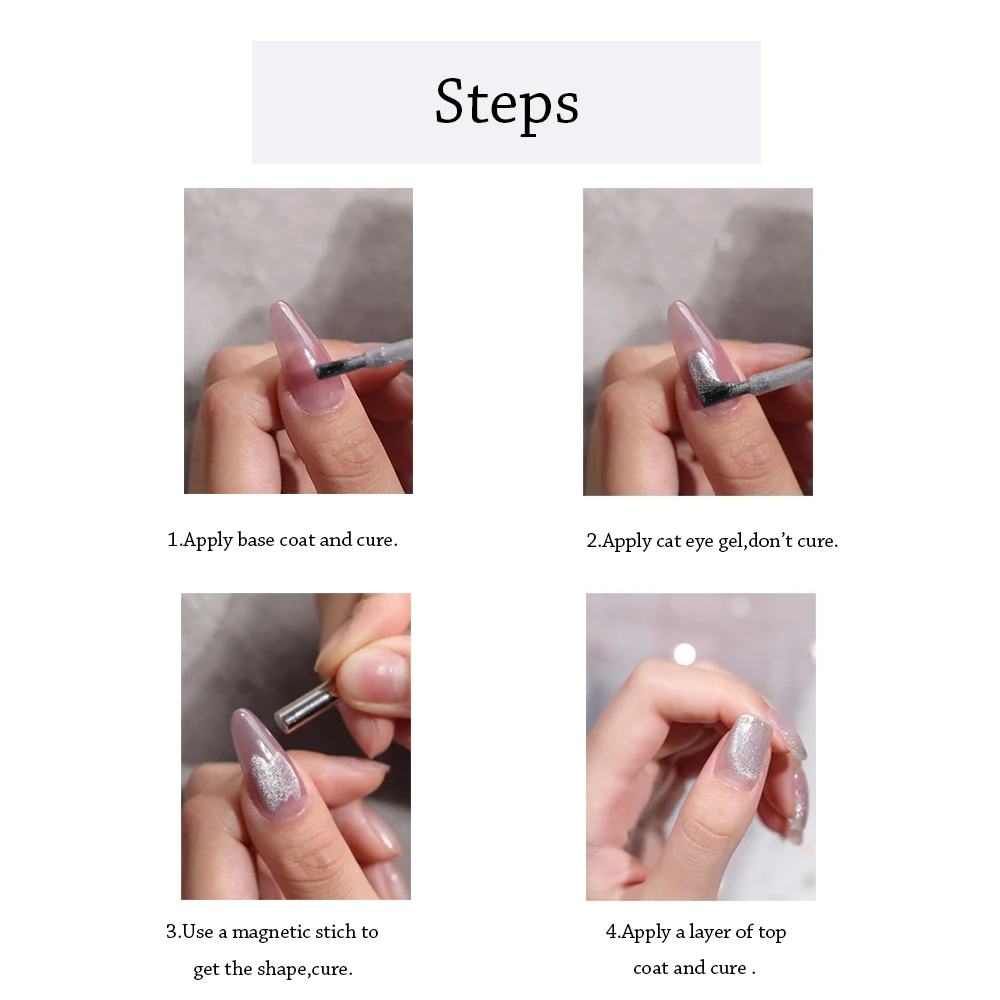 Steps

1.Apply base coat and cure.

2.Apply cat eye gel,don't cure.

3.Use a magnetic stich to get the shape,cure.

4.Apply a layer of top coat and cure .