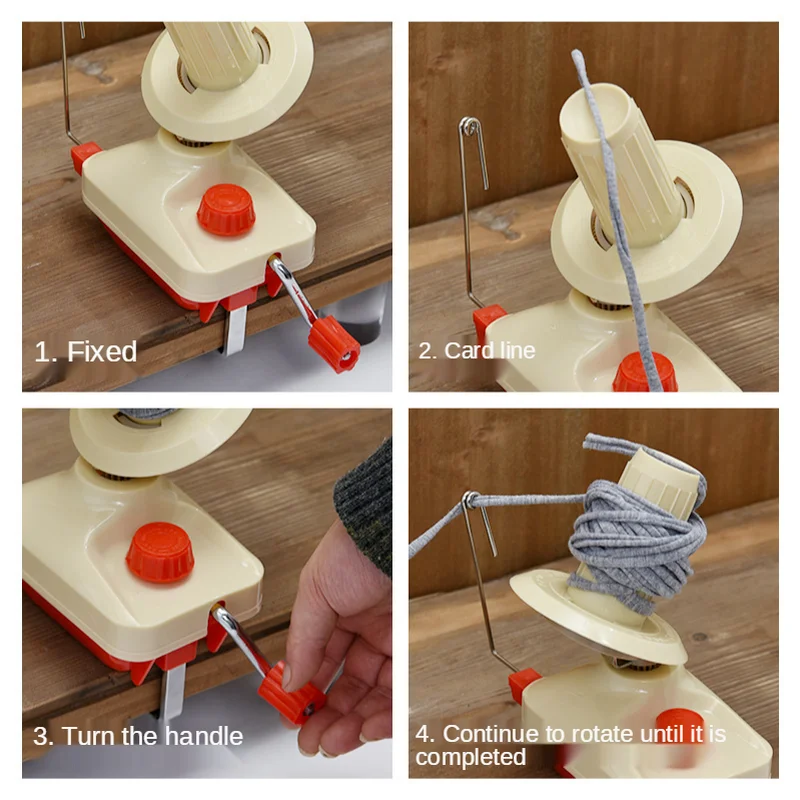 1. Fixed

2. Card line

3. Turn the handle

4. Continue to rotate until it is completed