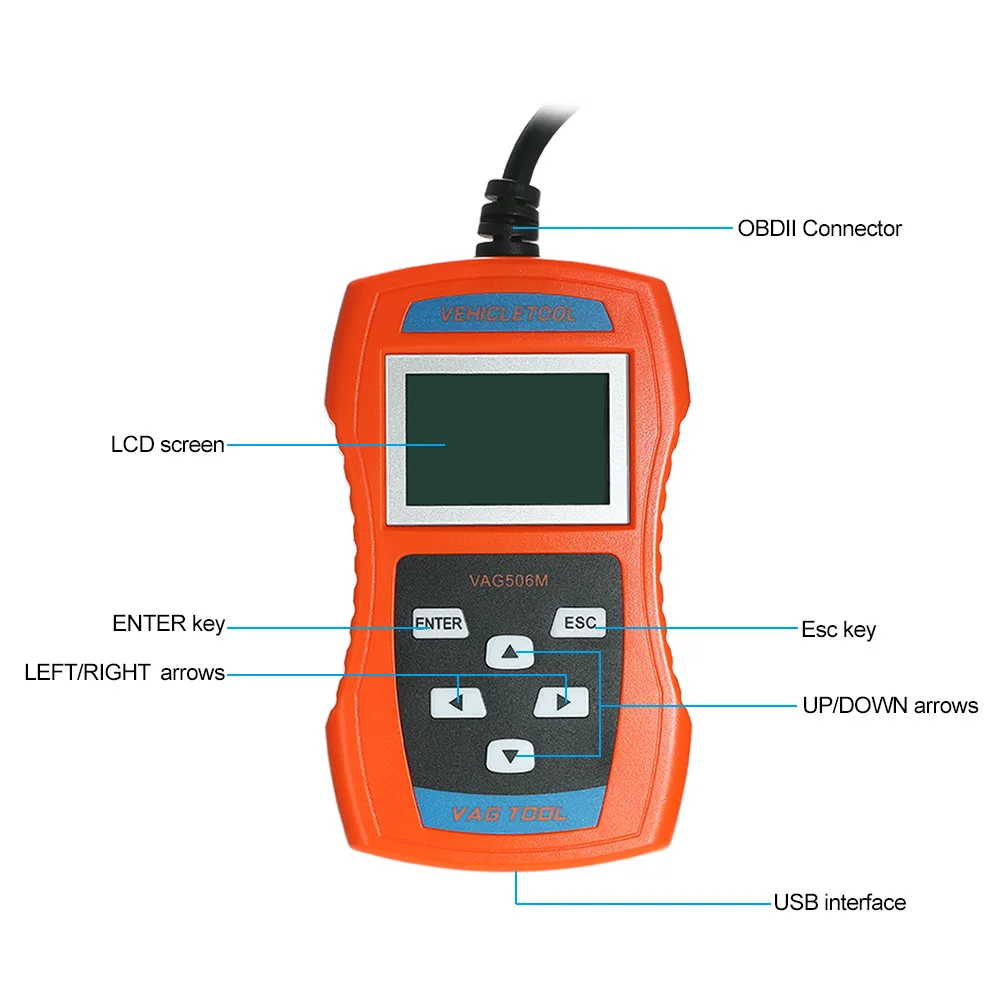 OBDII Connector

VEHICLETOOL

LCD screen

VAG506M

ENTER key

ENTER

ESC

Esc key

LEFT/RIGHT arrows

UP/DOWN arrows

VAG TOOL

USB interface