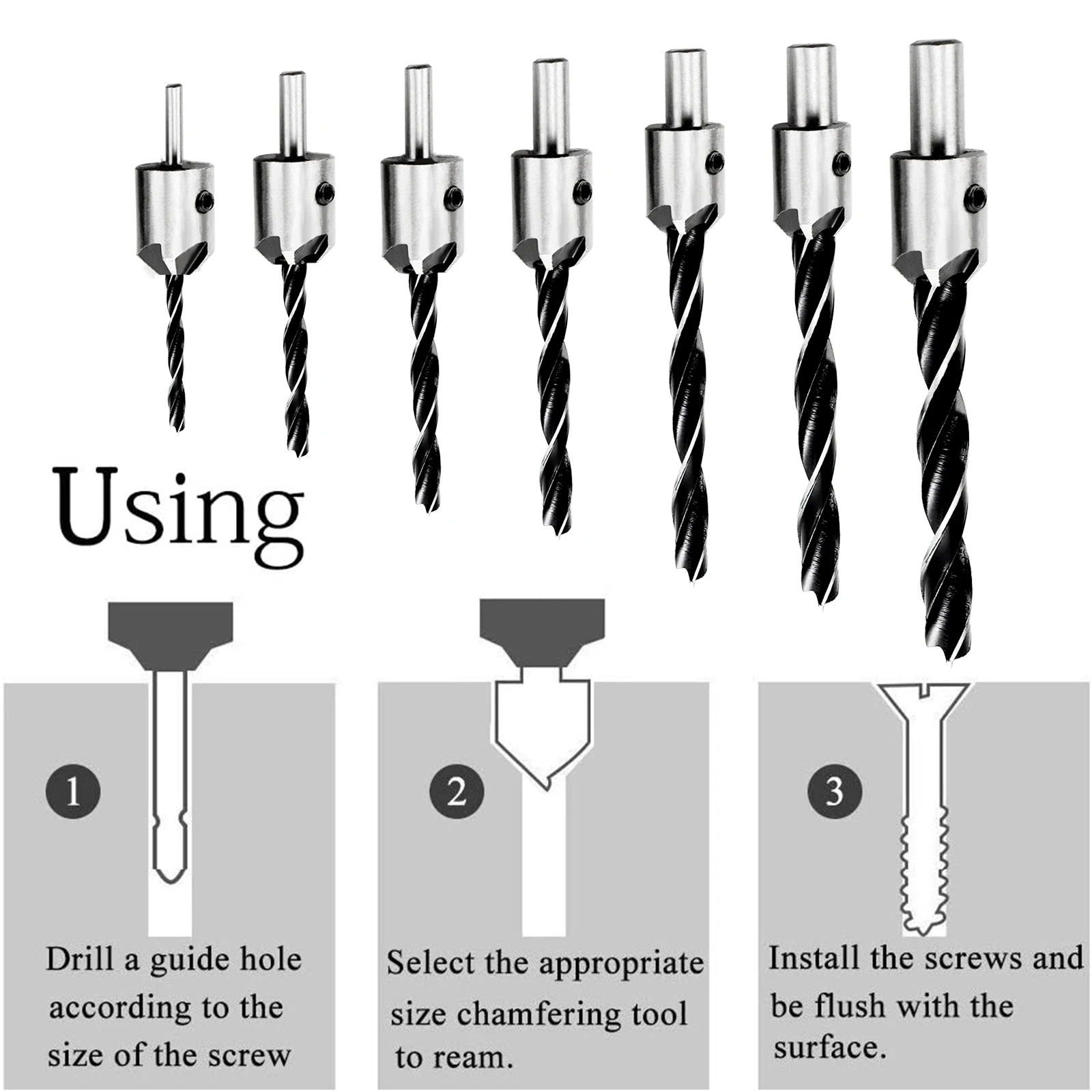 Using

1

Drill a guide hole according to the size of the screw

2

Select the appropriate size chamfering tool to ream.

3

Install the screws and be flush with the surface.