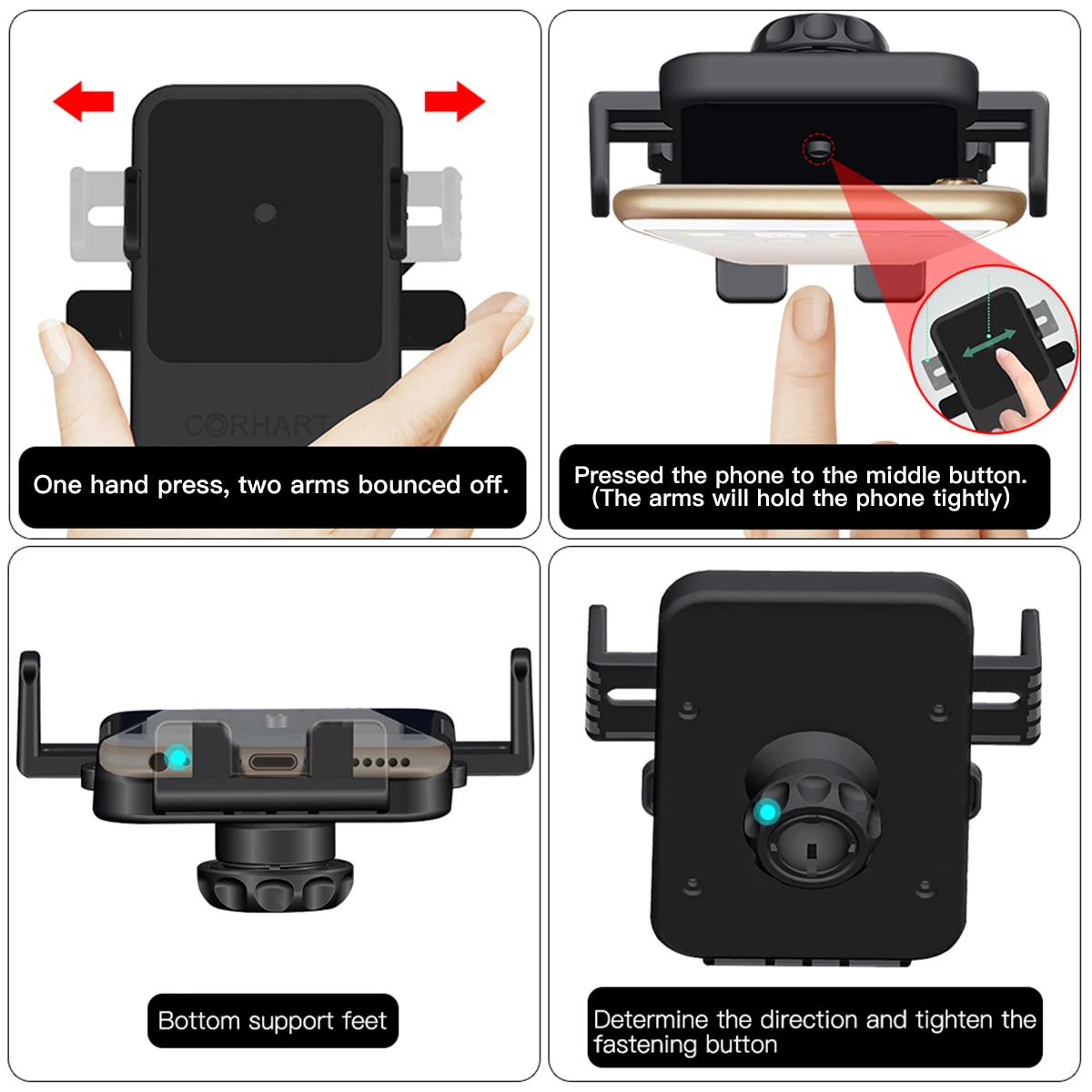 CORHART

One hand press, two arms bounced off.

Pressed the phone to the middle button.
(The arms will hold the phone tightly)

Bottom support feet

Determine the direction and tighten the fastening button