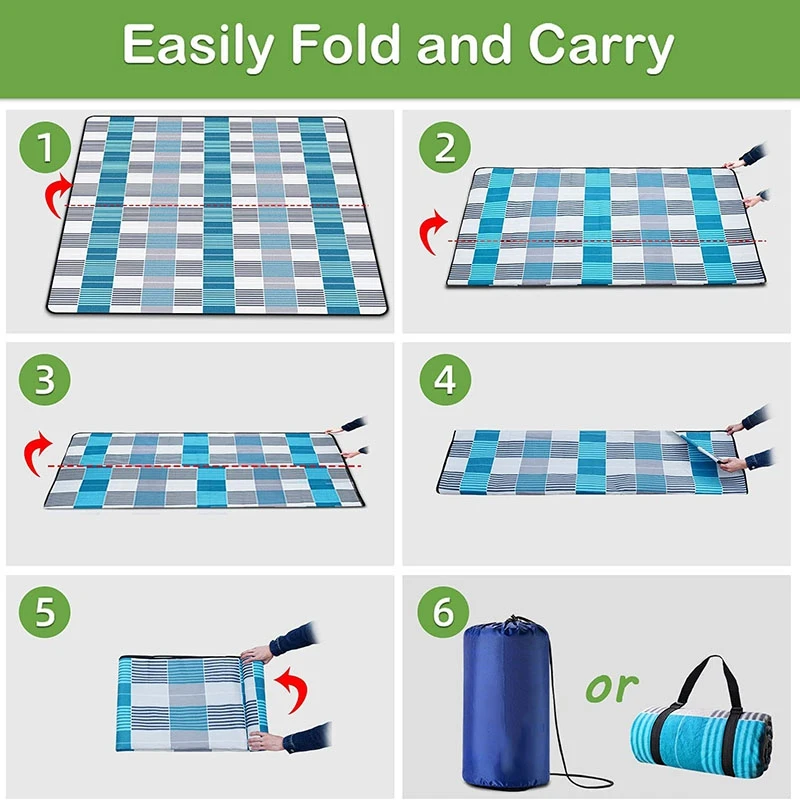 Easily Fold and Carry

1

2

3

4

5

6

or