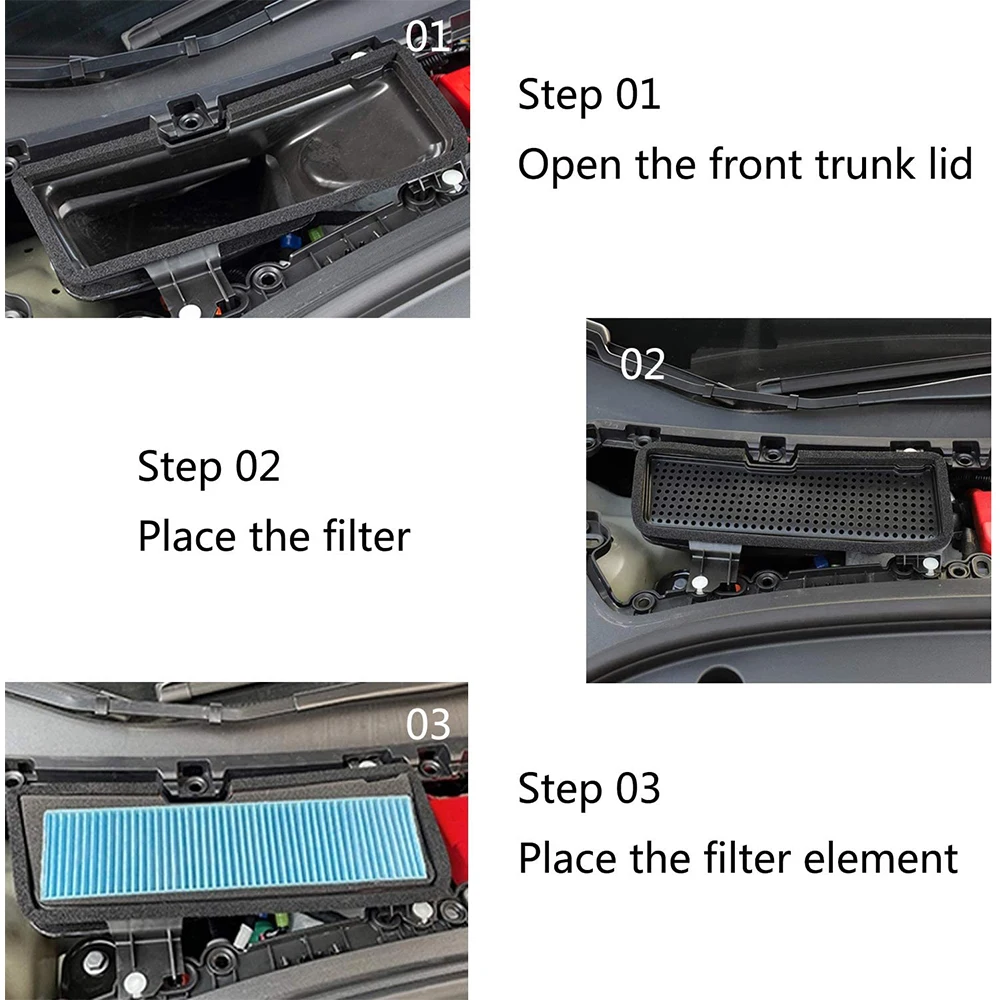 01

Step 01
Open the front trunk lid

Step 02
Place the filter

02

03

Step 03
Place the filter element