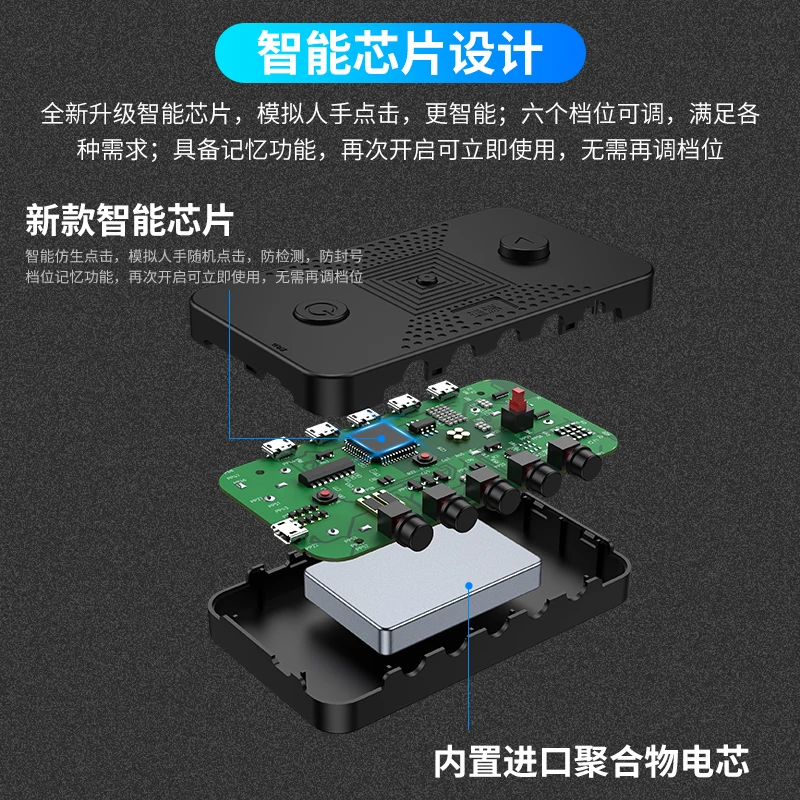 智能芯片设计

全新升级智能芯片，模拟人手点击，更智能；六个档位可调，满足各种需求；具备记忆功能，再次开启可立即使用，无需再调档位

新款智能芯片

智能仿生点击，模拟人手随机点击，防检测，防封号
档位记忆功能，再次开启可立即使用，无需再调档位

内置进口聚合物电芯