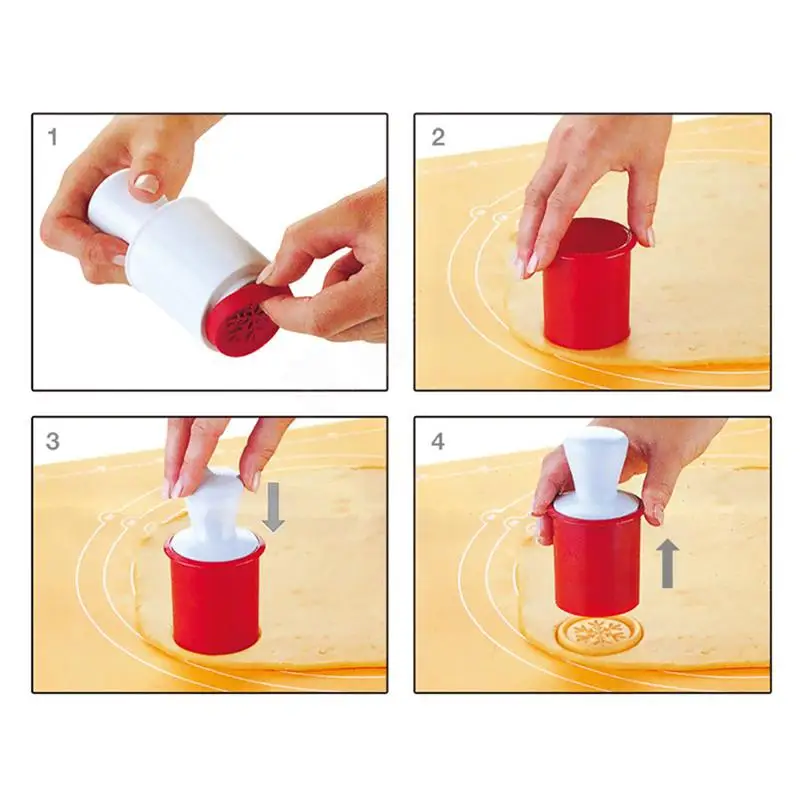 1

2

3

4