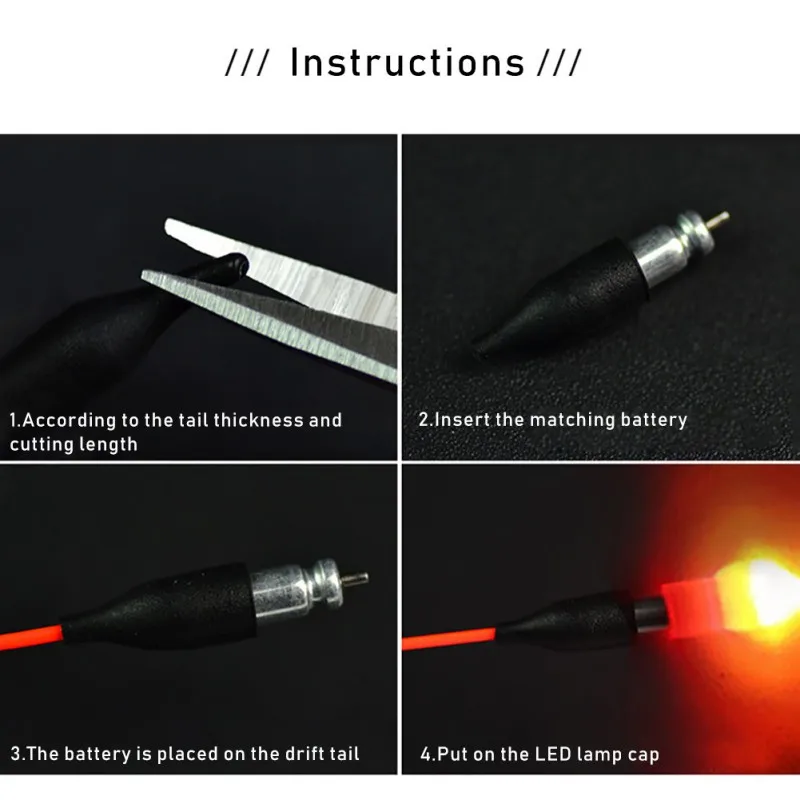 /// Instructions ///

1.According to the tail thickness and cutting length

2.Insert the matching battery

3.The battery is placed on the drift tail

4.Put on the LED lamp cap