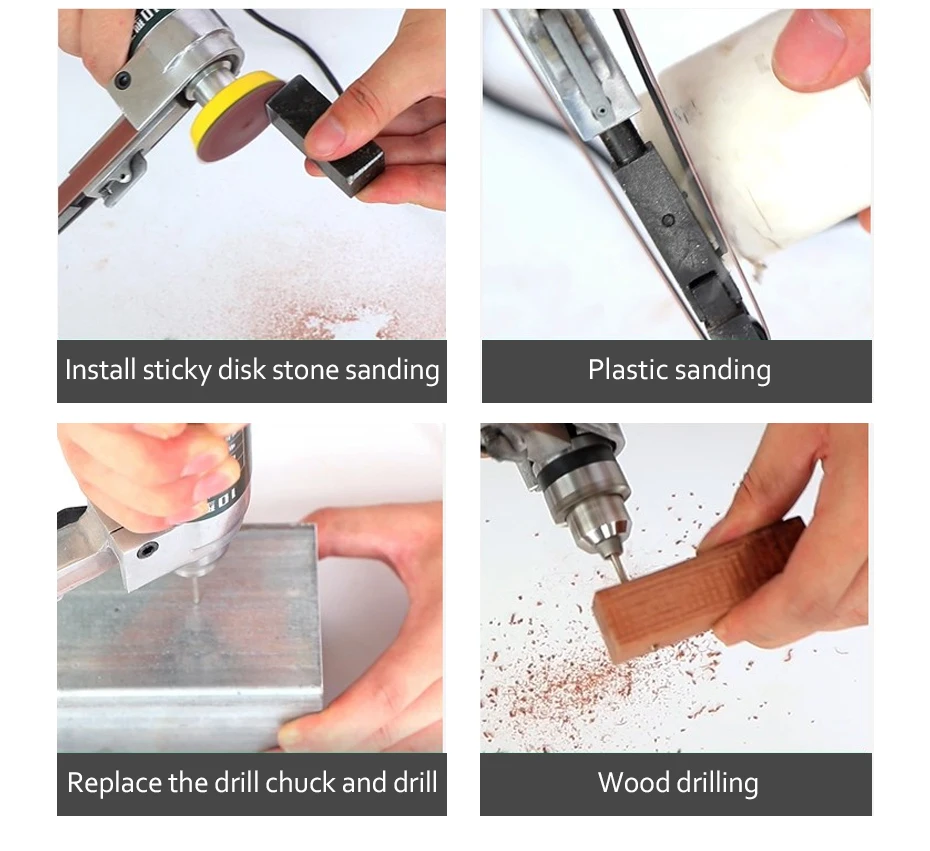 Install sticky disk stone sanding

Plastic sanding

Replace the drill chuck and drill

Wood drilling