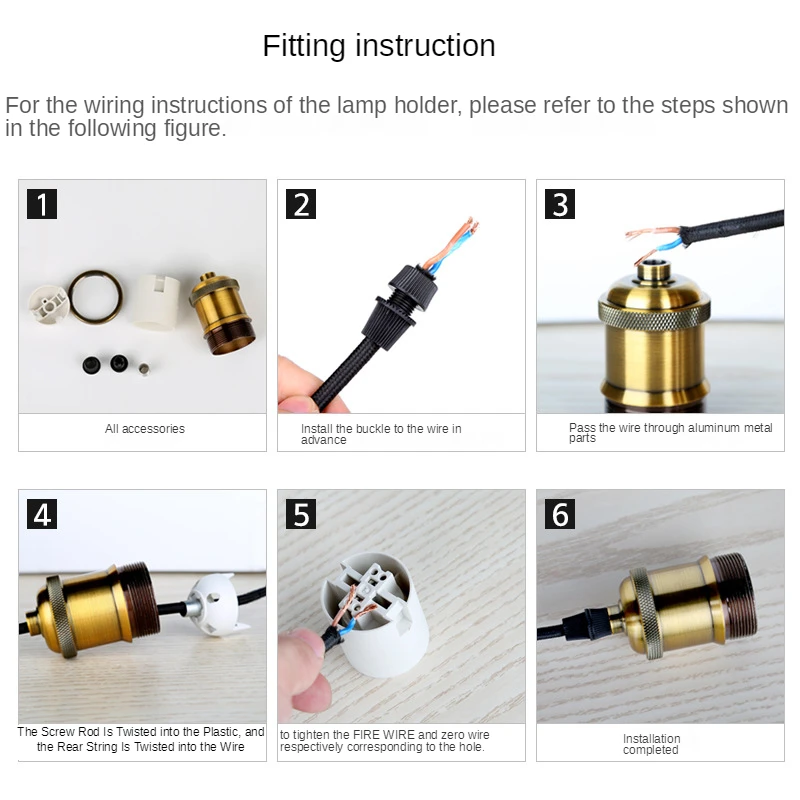 Fitting instruction

For the wiring instructions of the lamp holder, please refer to the steps shown in the following figure.

1

All accessories

2

Install the buckle to the wire in advance

3

Pass the wire through aluminum metal parts

4

The Screw Rod Is Twisted into the Plastic, and the Rear String Is Twisted into the Wire

5

to tighten the FIRE WIRE and zero wire respectively corresponding to the hole.

6

Installation completed