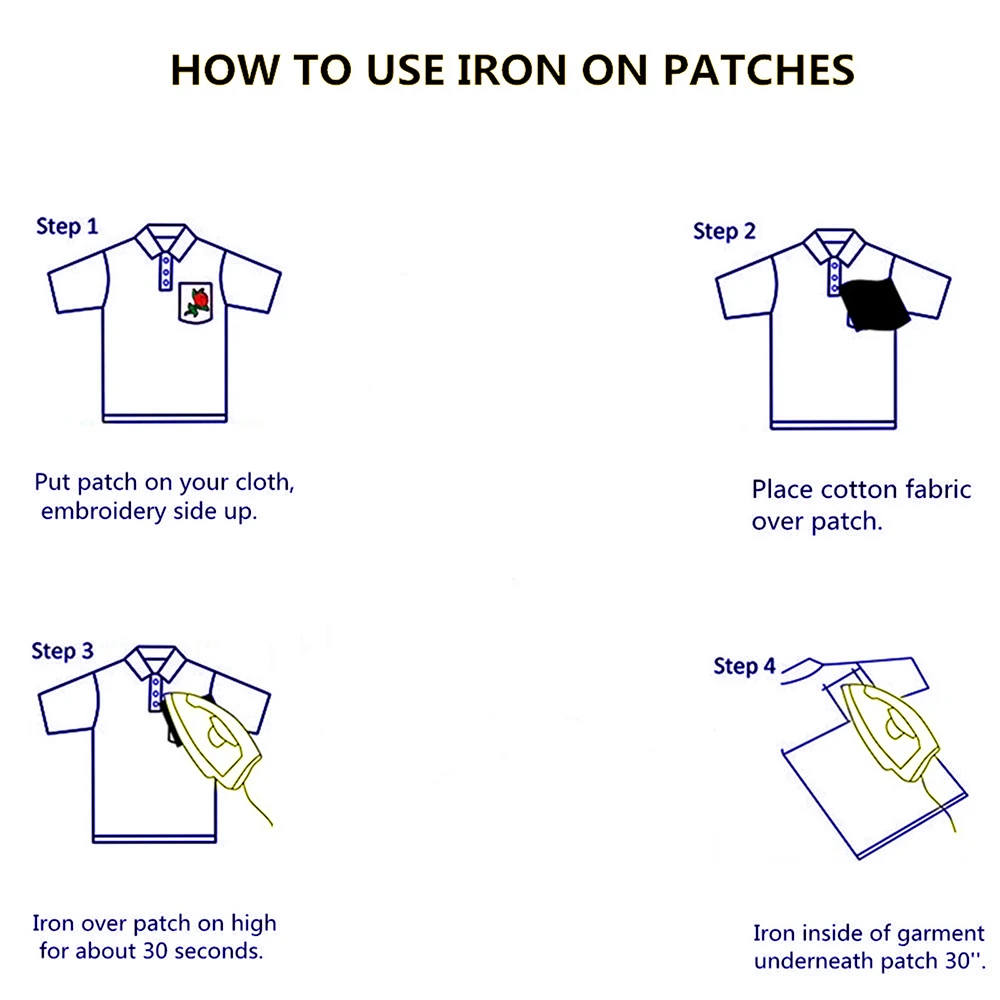 HOW TO USE IRON ON PATCHES

Step 1

Put patch on your cloth, embroidery side up.

Step 2

Place cotton fabric over patch.

Step 3

Iron over patch on high for about 30 seconds.

Step 4

Iron inside of garment underneath patch 30''.