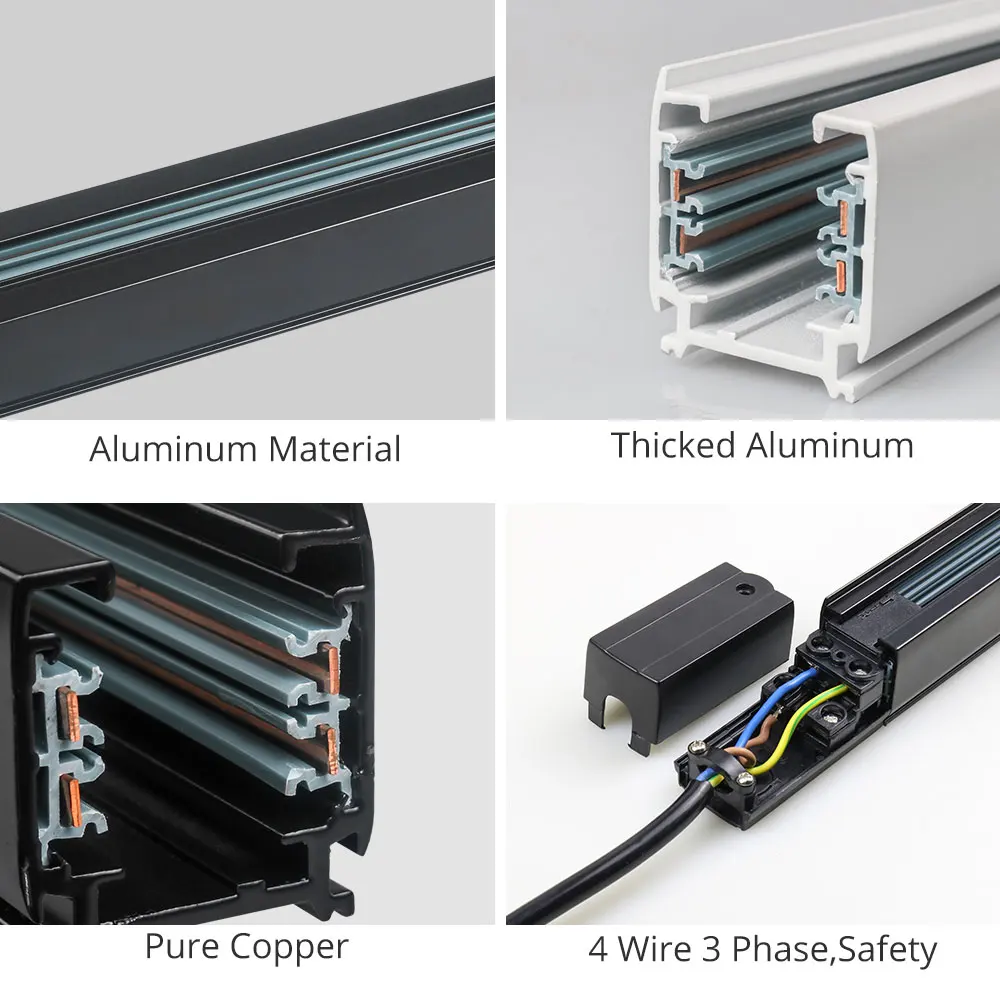 Aluminum Material

Thicked Aluminum

Pure Copper

4 Wire 3 Phase,Safety