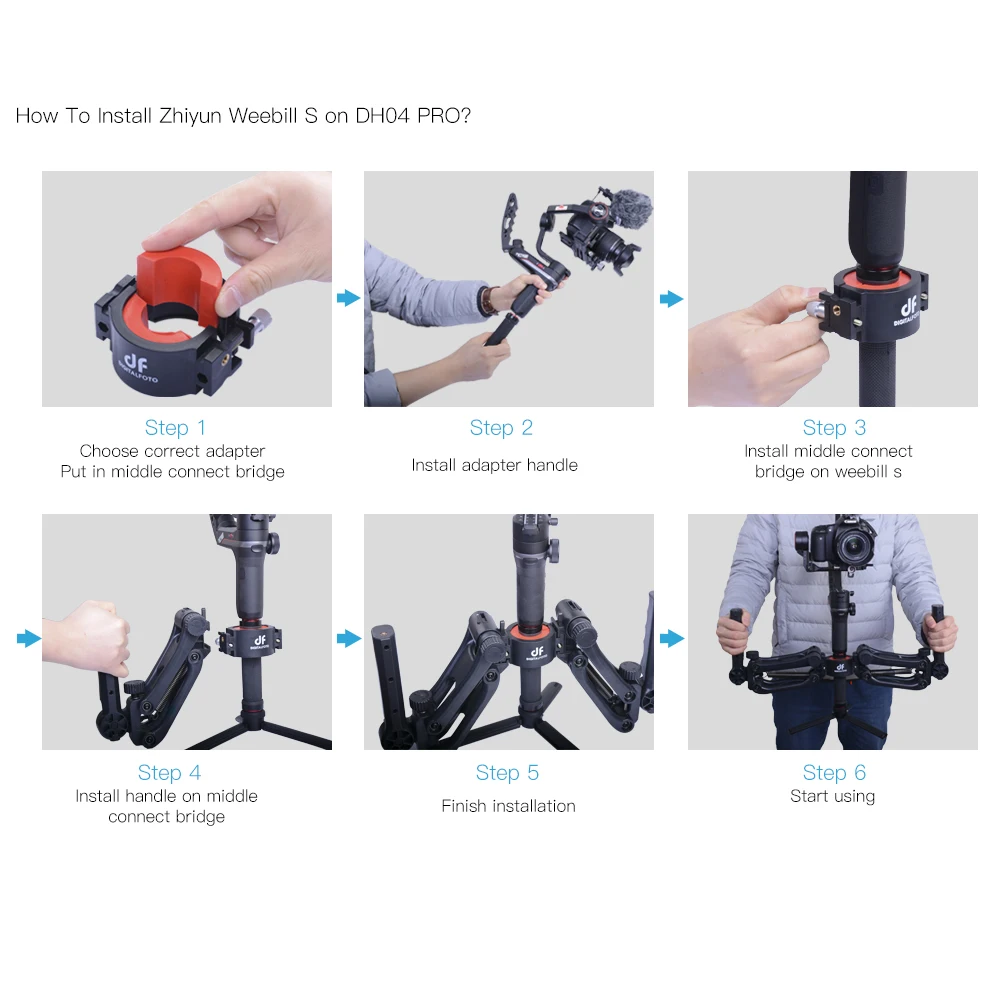 How To Install Zhiyun Weebill S on DH04 PRO?

df DIGITALFOTO

Step 1
Choose correct adapter
Put in middle connect bridge

Step 2
Install adapter handle

df DIGITALFOTO

Step 3
Install middle connect bridge on weebill s

df

Step 4
Install handle on middle connect bridge

df DIGITALFOTO

Step 5
Finish installation

Step 6
Start using