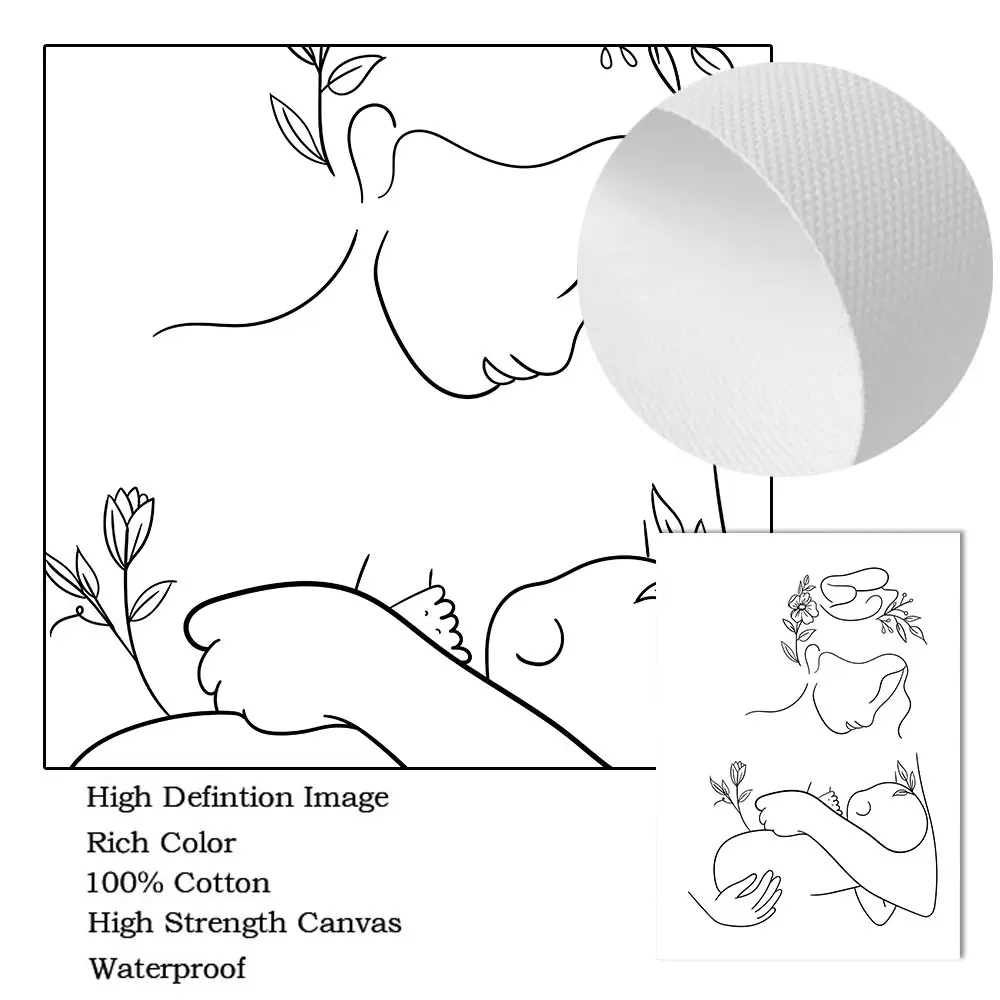 High Defintion Image
Rich Color
100% Cotton
High Strength Canvas
Waterproof