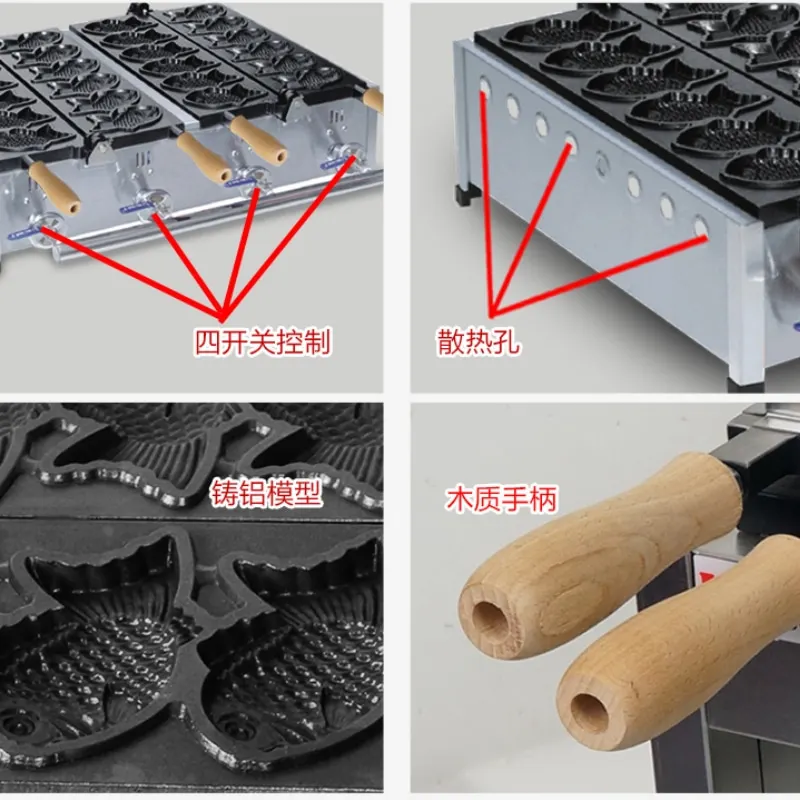 四开关控制

散热孔

铸铝模型

木质手柄