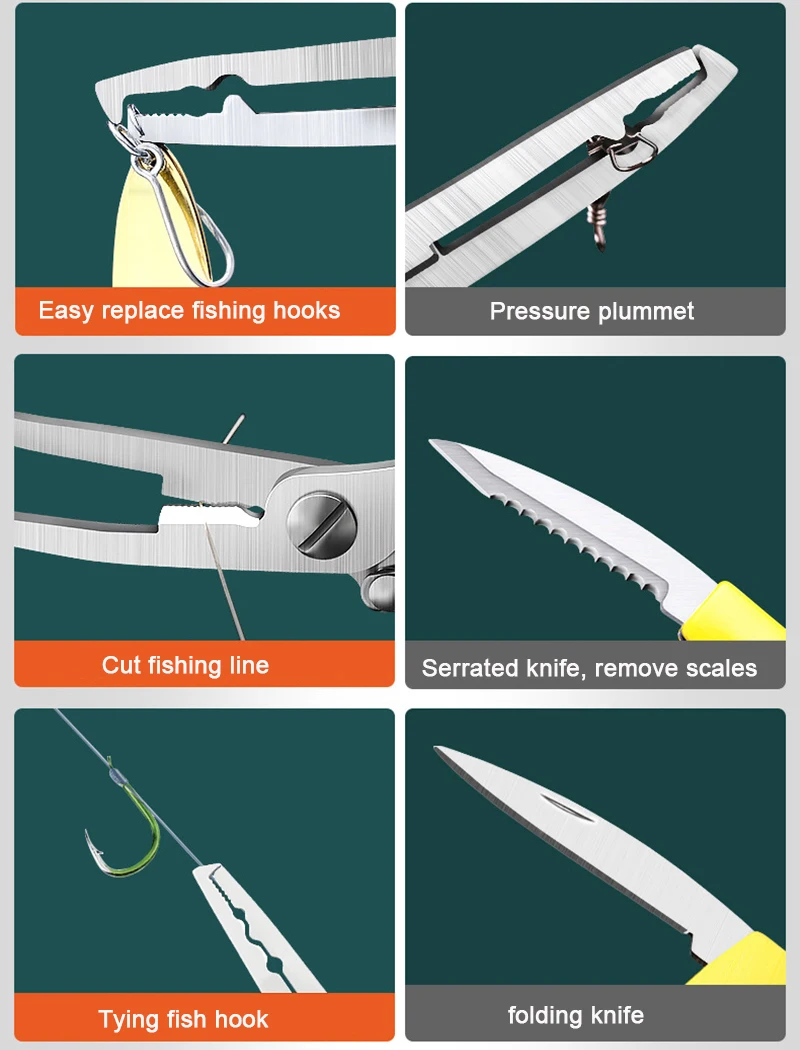 Easy replace fishing hooks

Pressure plummet

Cut fishing line

Serrated knife, remove scales

Tying fish hook

folding knife