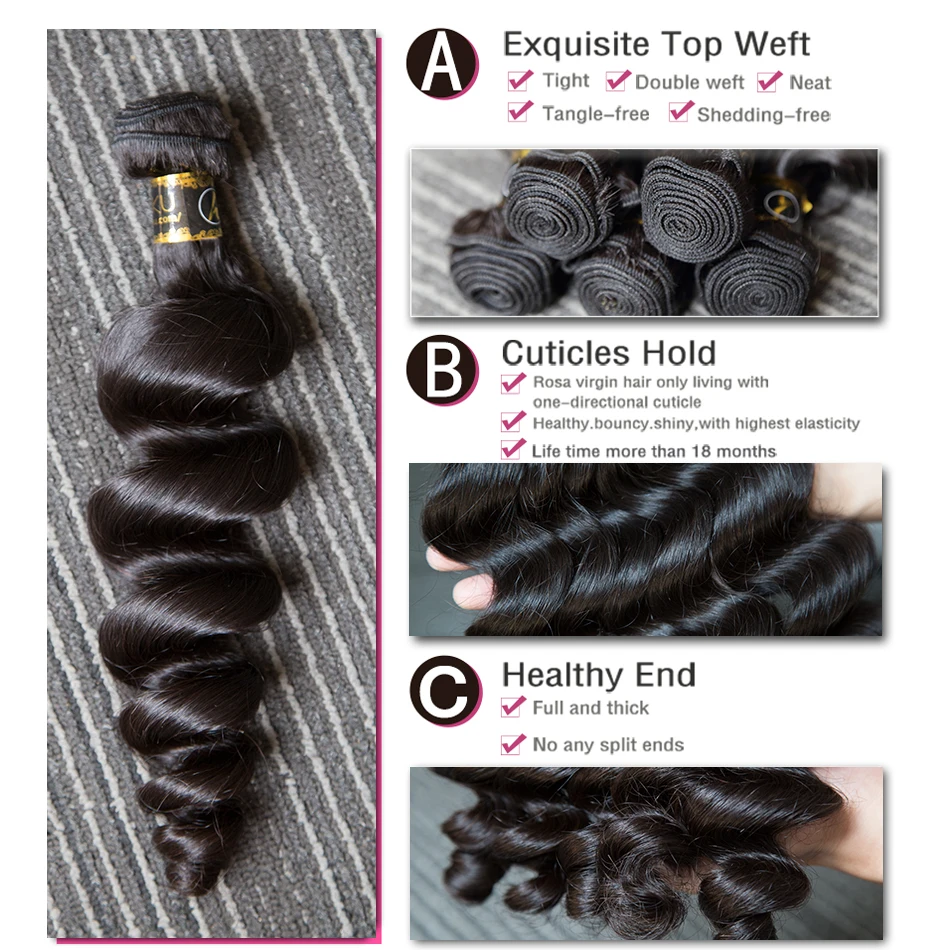 A Exquisite Top Weft
Tight Double weft Neat
Tangle-free Shedding-free

B Cuticles Hold
Rosa virgin hair only living with one-directional cuticle
Healthy.bouncy.shiny,with highest elasticity
Life time more than 18 months

C Healthy End
Full and thick
No any split ends