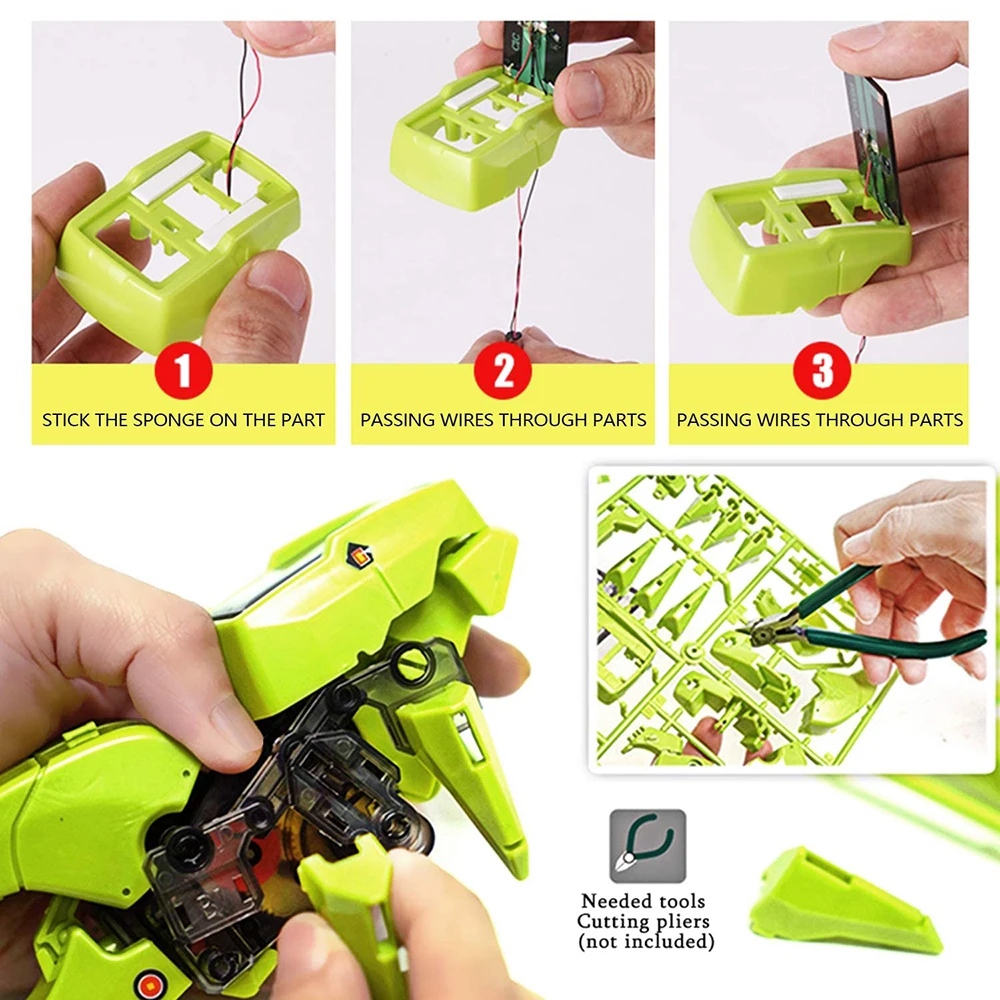 1
STICK THE SPONGE ON THE PART

2
PASSING WIRES THROUGH PARTS

3
PASSING WIRES THROUGH PARTS

Needed tools
Cutting pliers
(not included)