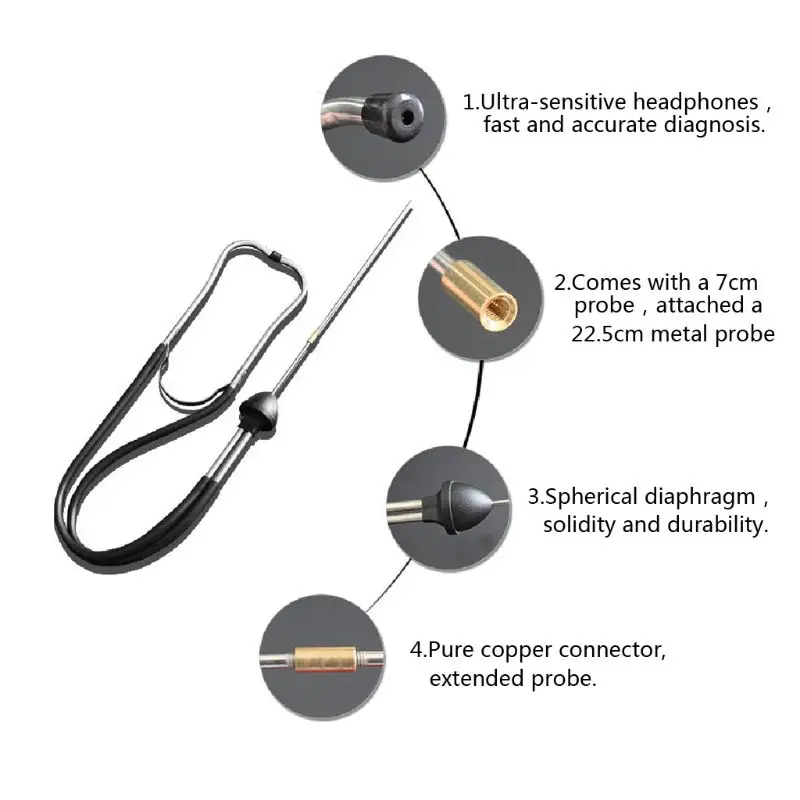 1.Ultra-sensitive headphones , fast and accurate diagnosis.

2.Comes with a 7cm probe , attached a 22.5cm metal probe

3.Spherical diaphragm , solidity and durability.

4.Pure copper connector, extended probe.