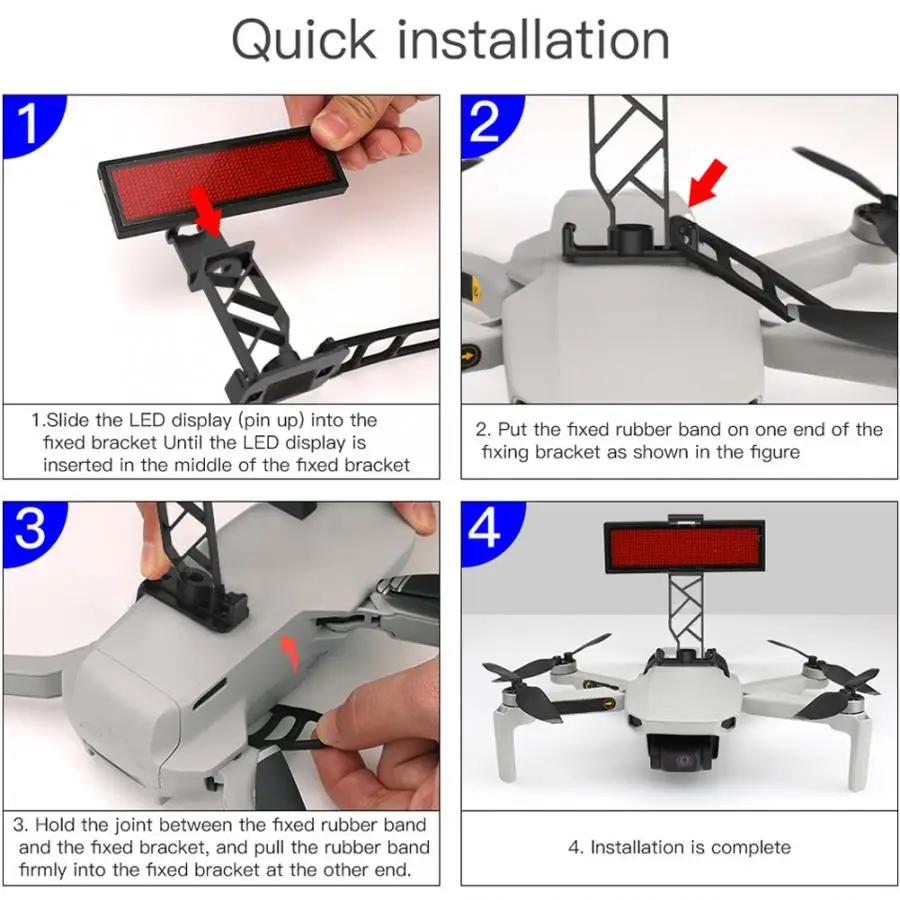 Quick installation

1

1.Slide the LED display (pin up) into the fixed bracket Until the LED display is inserted in the middle of the fixed bracket

2

2. Put the fixed rubber band on one end of the fixing bracket as shown in the figure

3

3. Hold the joint between the fixed rubber band and the fixed bracket, and pull the rubber band firmly into the fixed bracket at the other end.

4

4. Installation is complete