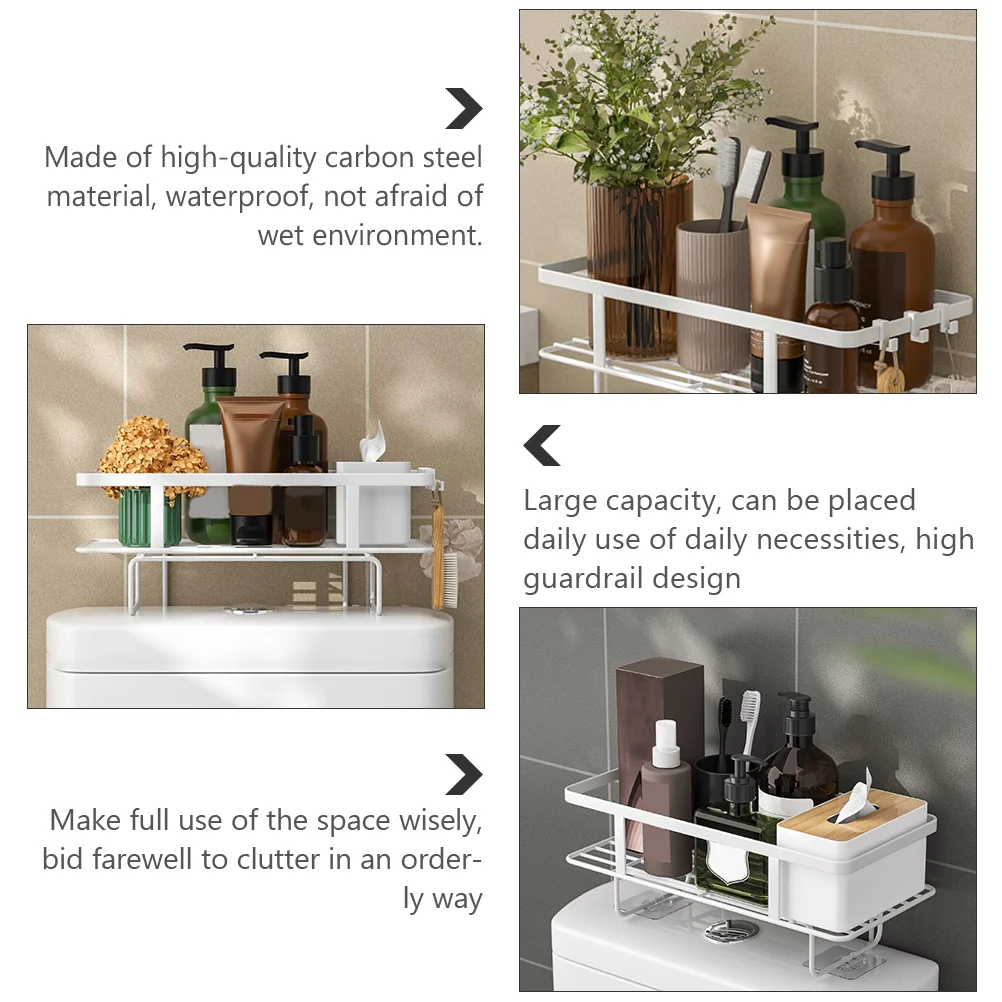 Made of high-quality carbon steel material, waterproof, not afraid of wet environment.

Large capacity, can be placed daily use of daily necessities, high guardrail design

Make full use of the space wisely, bid farewell to clutter in an orderly way