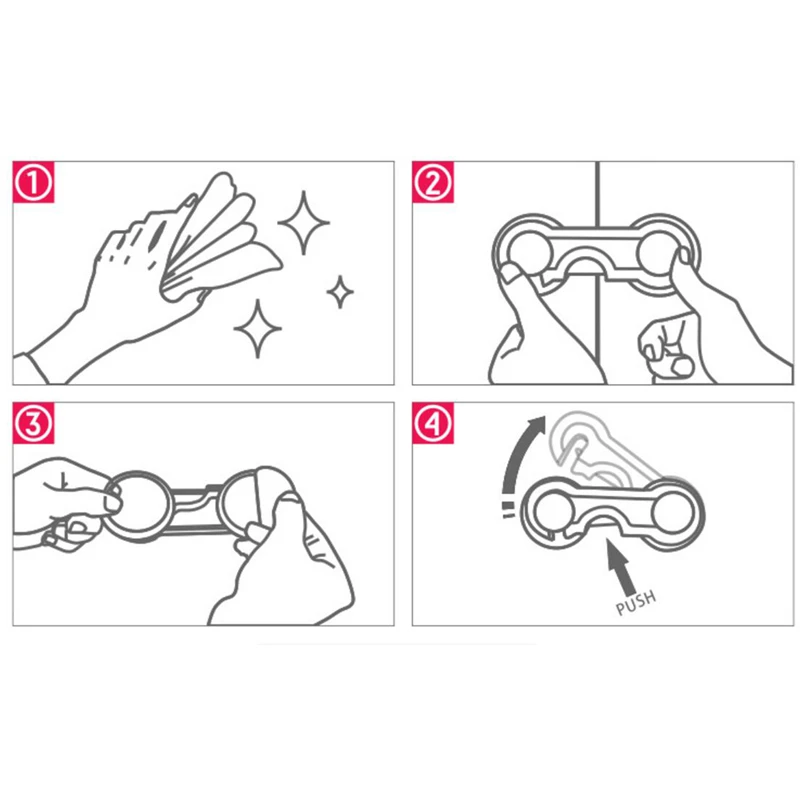 ①

②

③

④

PUSH