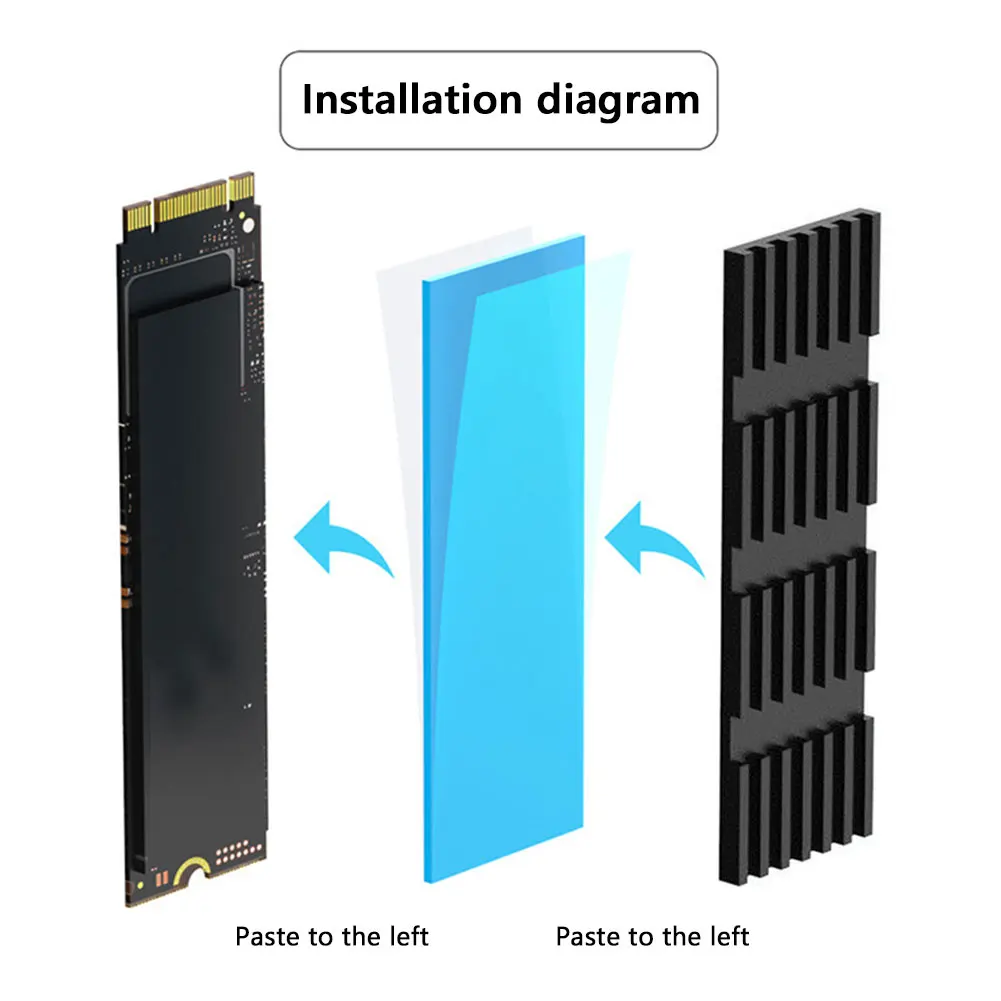 Installation diagram

Paste to the left

Paste to the left