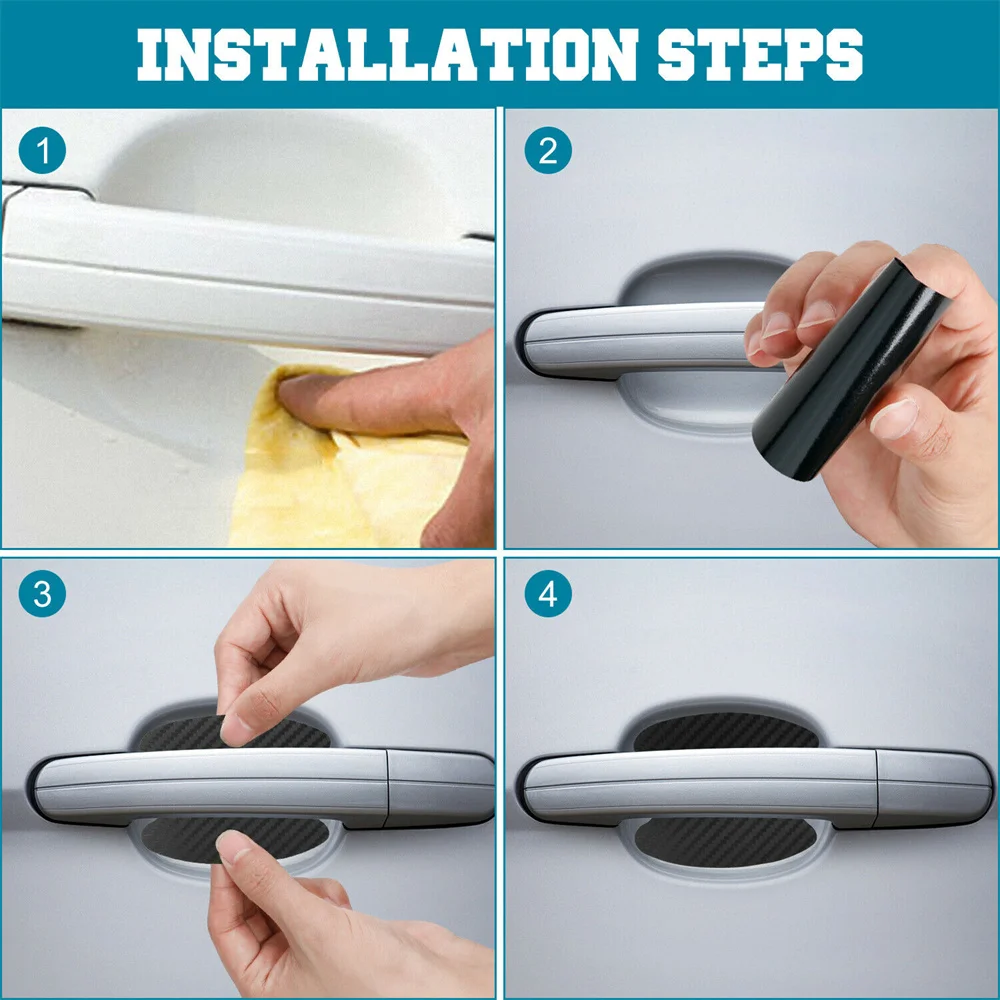 INSTALLATION STEPS

1

2

3

4