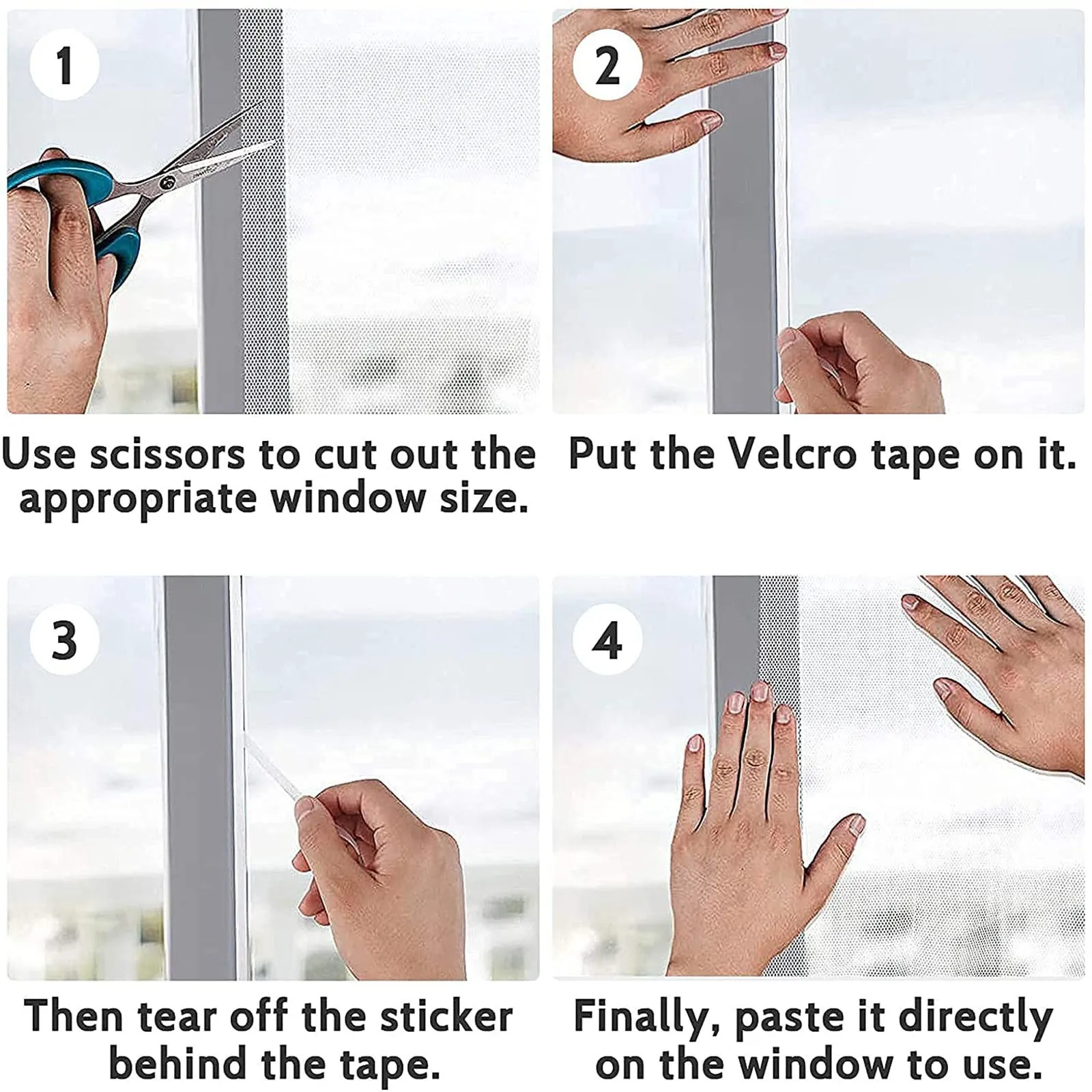 1

Use scissors to cut out the appropriate window size.

2

Put the Velcro tape on it.

3

Then tear off the sticker behind the tape.

4

Finally, paste it directly on the window to use.