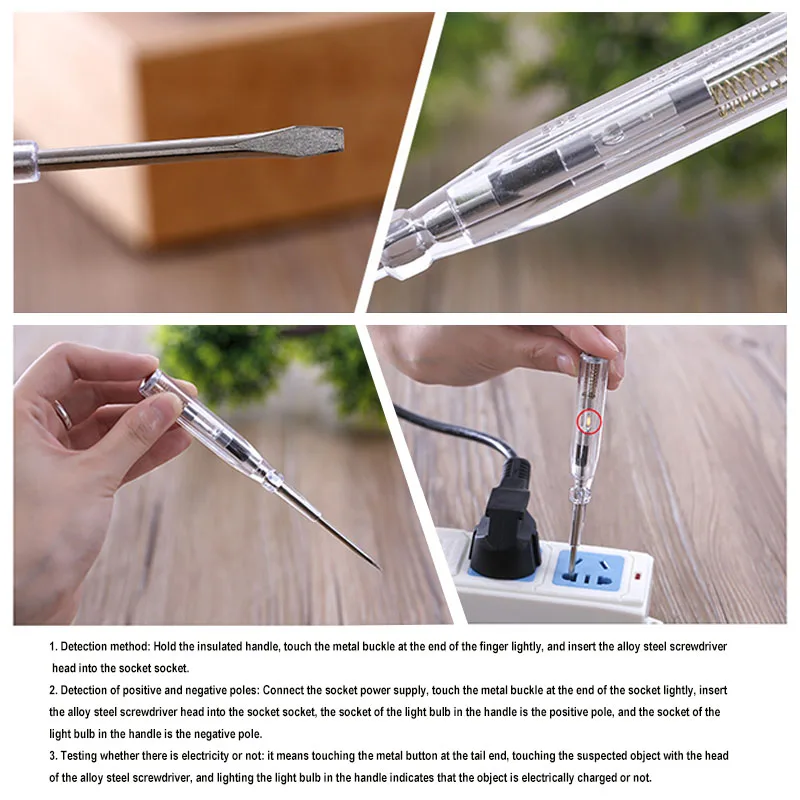 1. Detection method: Hold the insulated handle, touch the metal buckle at the end of the finger lightly, and insert the alloy steel screwdriver head into the socket socket.

2. Detection of positive and negative poles: Connect the socket power supply, touch the metal buckle at the end of the socket lightly, insert the alloy steel screwdriver head into the socket socket, the socket of the light bulb in the handle is the positive pole, and the socket of the light bulb in the handle is the negative pole.

3. Testing whether there is electricity or not: it means touching the metal button at the tail end, touching the suspected object with the head of the alloy steel screwdriver, and lighting the light bulb in the handle indicates that the object is electrically charged or not.