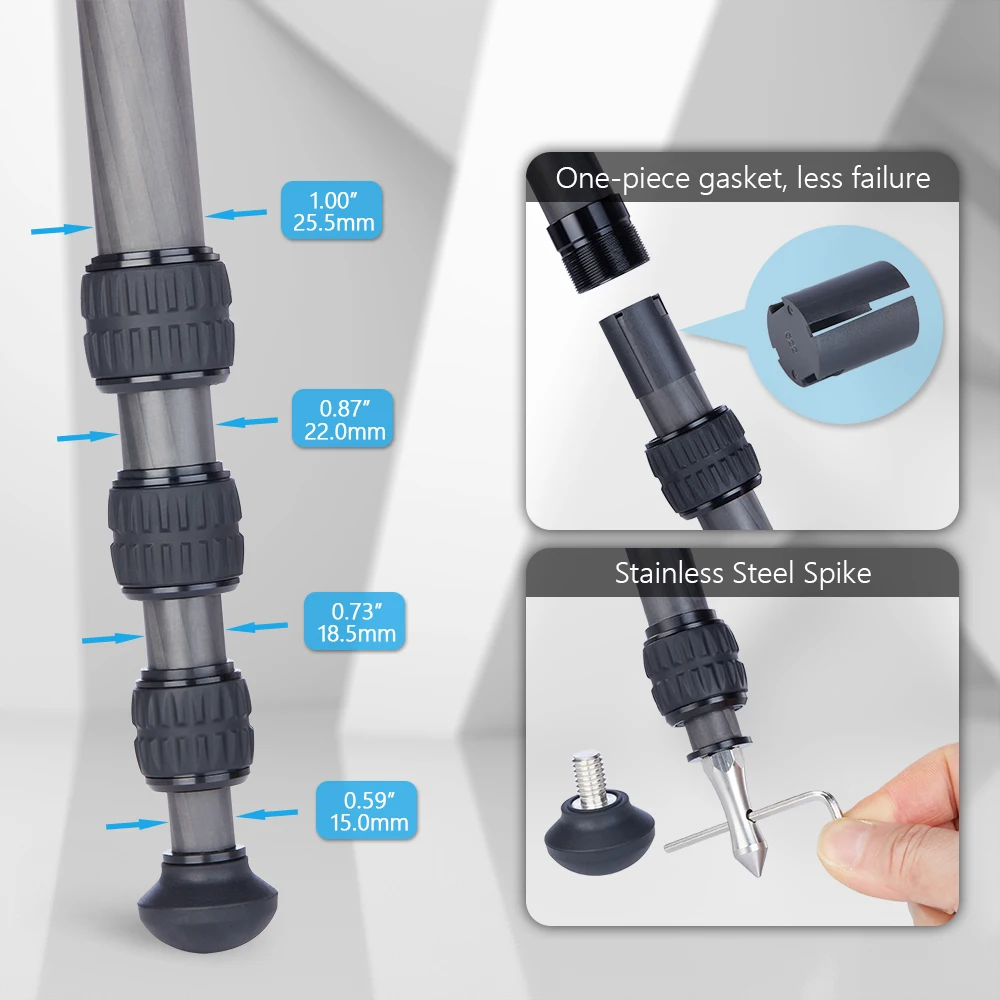 1.00″
25.5mm

0.87″
22.0mm

0.73″
18.5mm

0.59″
15.0mm

One-piece gasket, less failure

Stainless Steel Spike