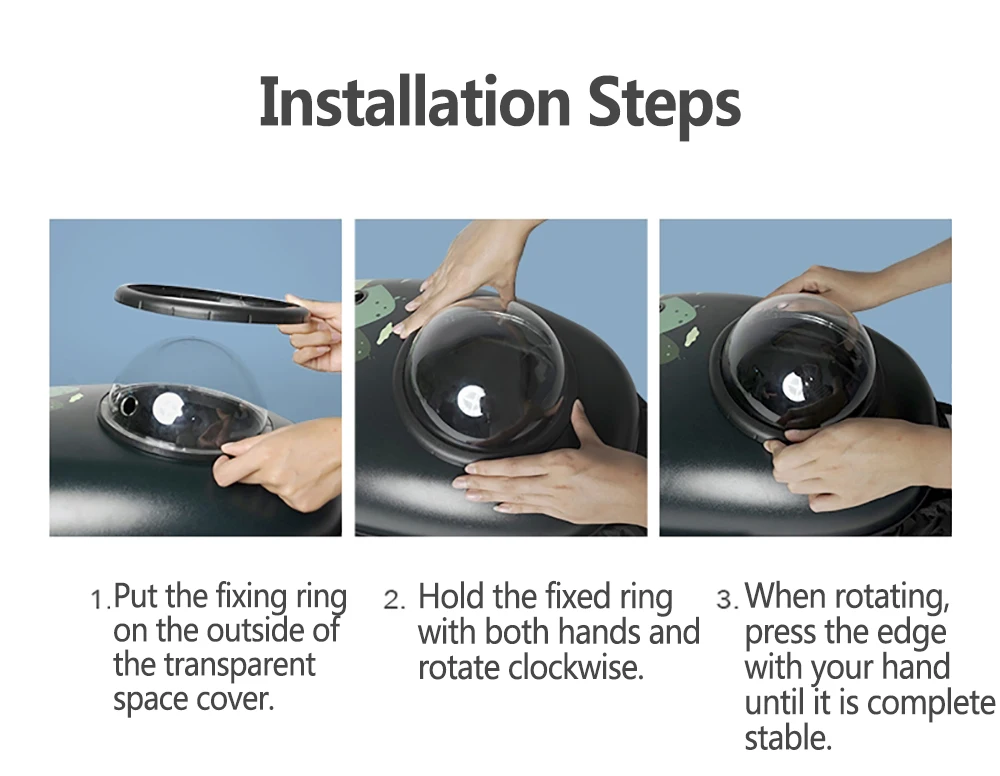 Installation Steps

1. Put the fixing ring on the outside of the transparent space cover.

2. Hold the fixed ring with both hands and rotate clockwise.

3. When rotating, press the edge with your hand until it is complete stable.