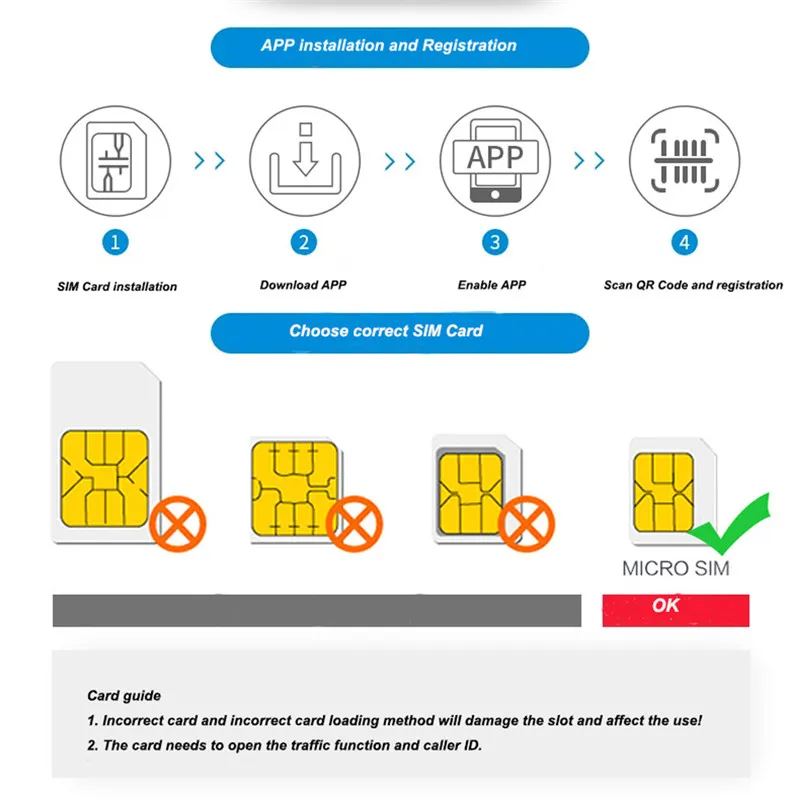 APP installation and Registration

APP

1
SIM Card installation

2
Download APP

3
Enable APP

4
Scan QR Code and registration

Choose correct SIM Card

MICRO SIM

OK

Card guide
1. Incorrect card and incorrect card loading method will damage the slot and affect the use!
2. The card needs to open the traffic function and caller ID.