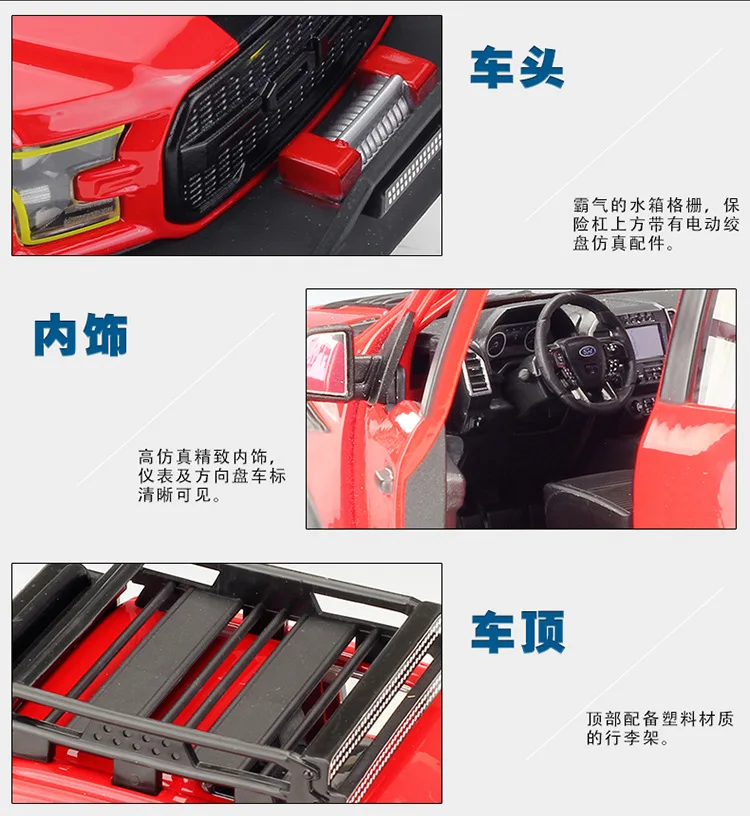 车头

霸气的水箱格栅，保险杠上方带有电动绞盘仿真配件。

内饰

高仿真精致内饰，仪表及方向盘车标清晰可见。

车顶

顶部配备塑料材质的行李架。