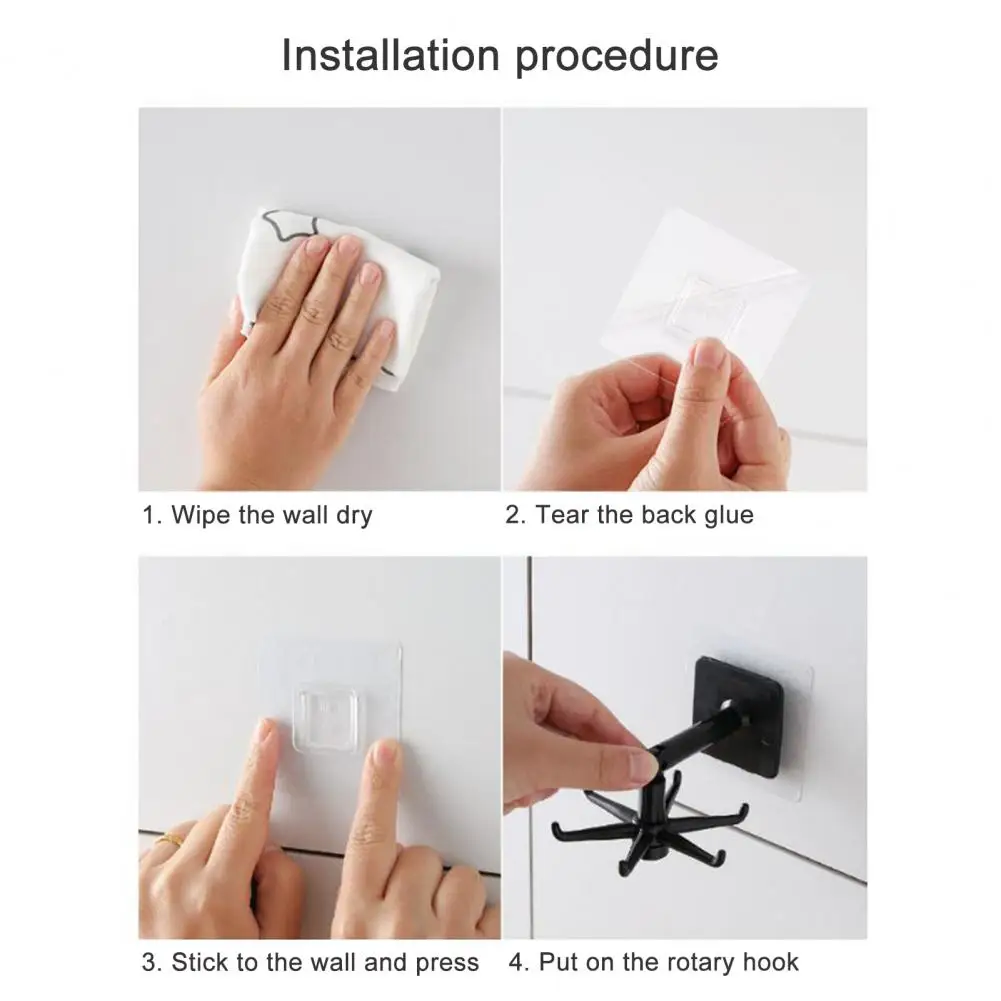 Installation procedure

1. Wipe the wall dry

2. Tear the back glue

3. Stick to the wall and press

4. Put on the rotary hook