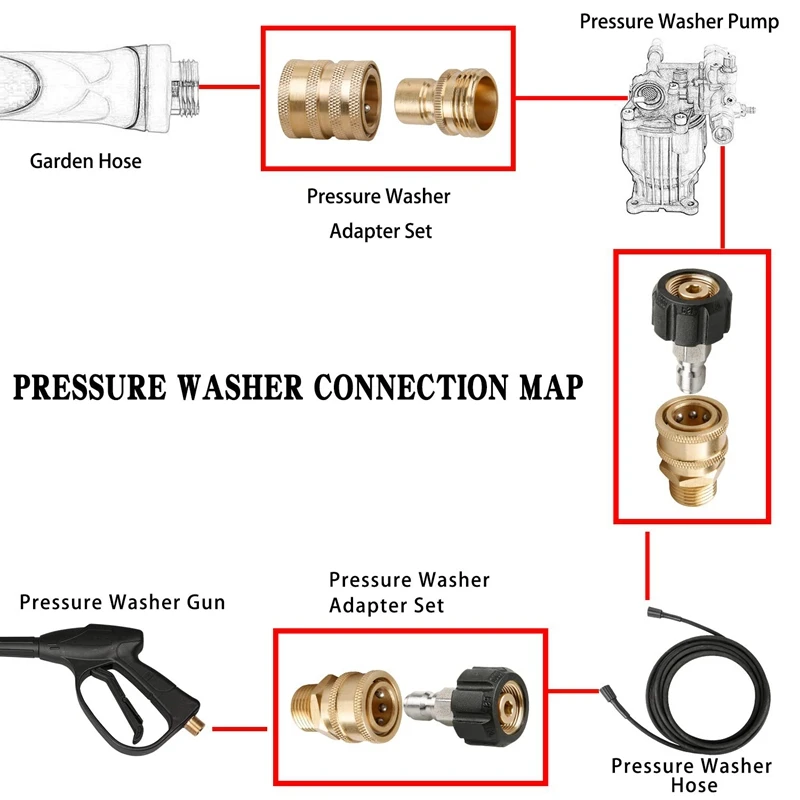 Pressure Washer Pump

Garden Hose

Pressure Washer Adapter Set

PRESSURE WASHER CONNECTION MAP

Pressure Washer Gun

Pressure Washer Adapter Set

Pressure Washer Hose